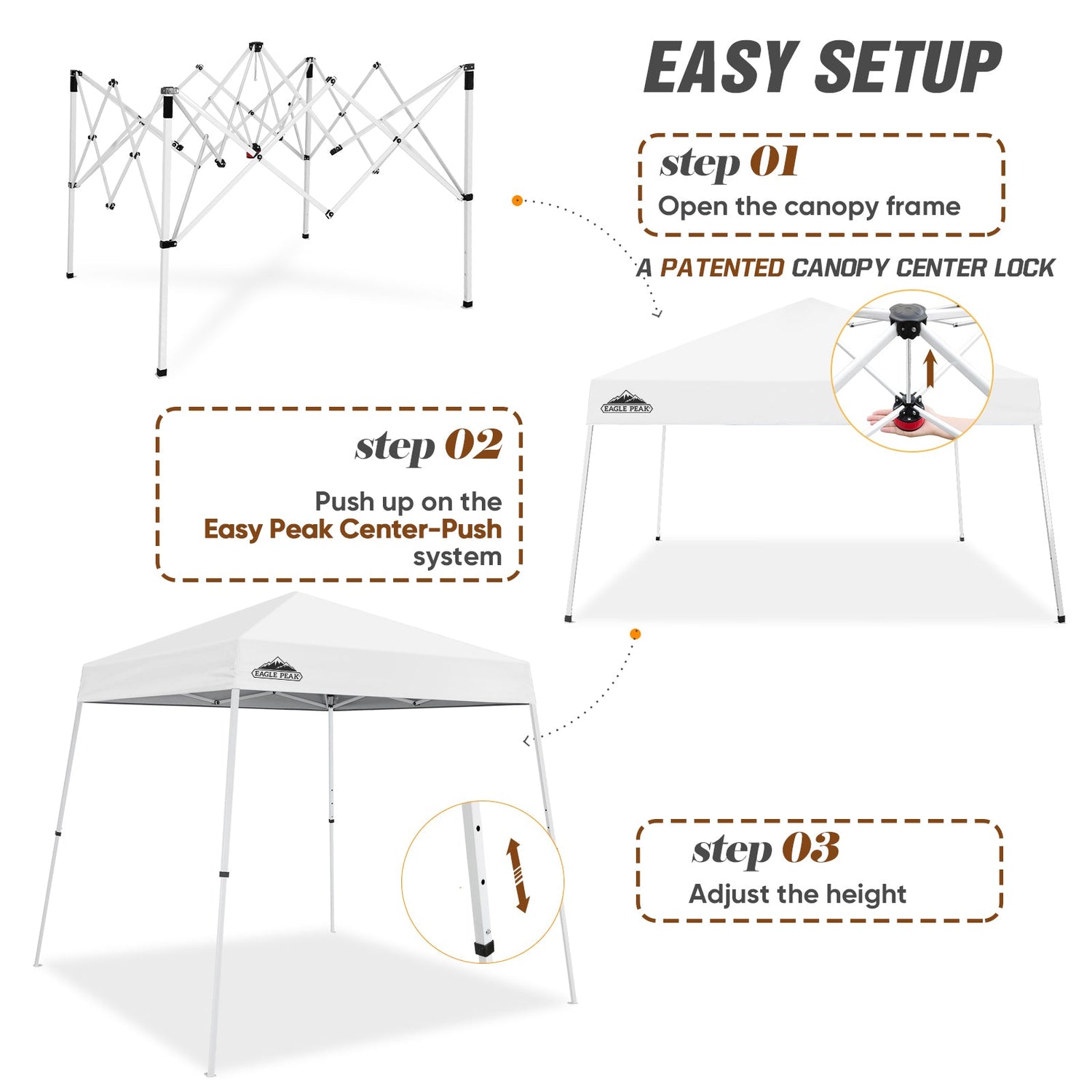 EASY SETUP

step 01
Open the canopy frame

A PATENTED CANOPY CENTER LOCK

EAGLE PEAK

step 02
Push up on the Easy Peak Center-Push system

EAGLE PEAK

step 03
Adjust the height