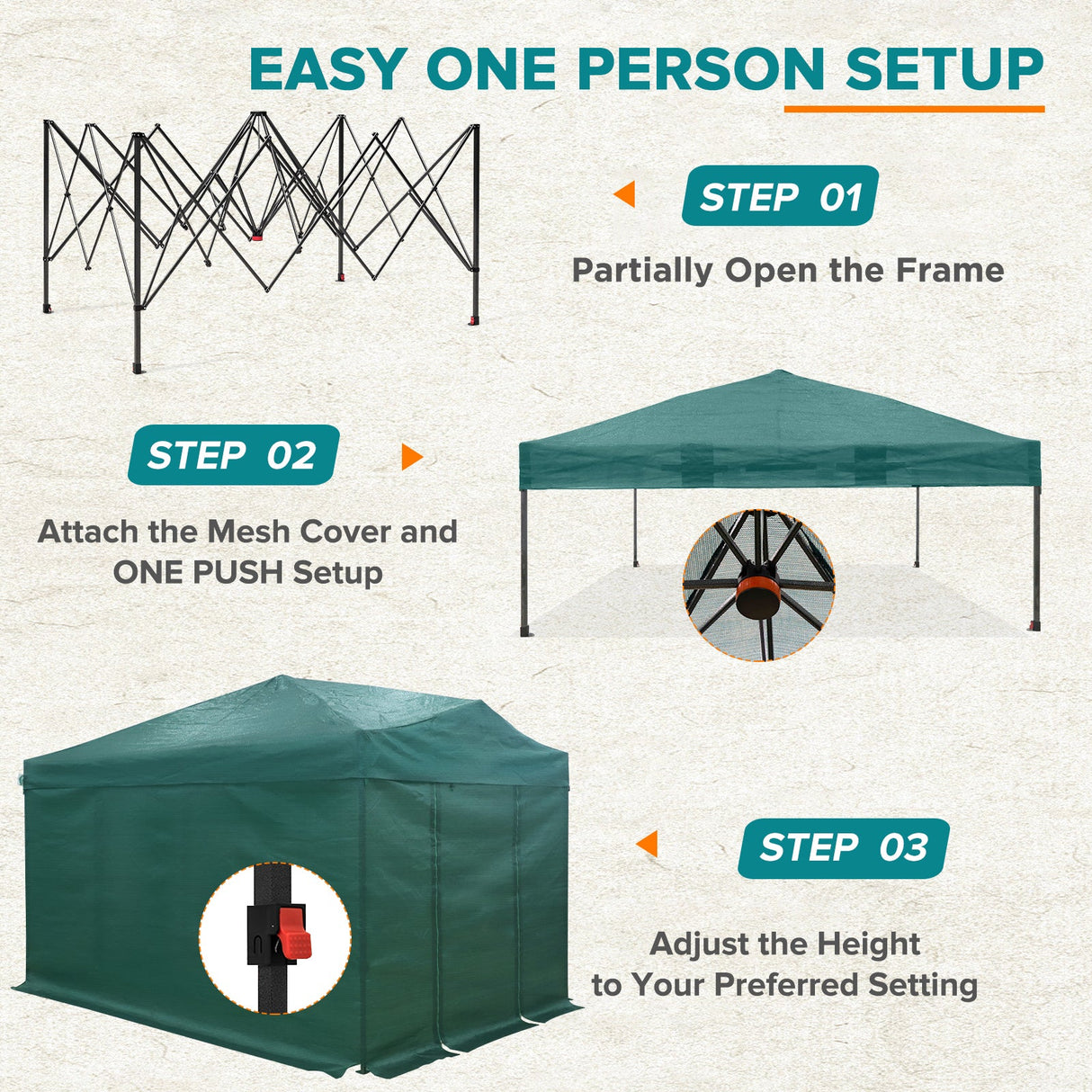 EASY ONE PERSON SETUP

STEP 01

Partially Open the Frame

STEP 02

Attach the Mesh Cover and ONE PUSH Setup

STEP 03

Adjust the Height to Your Preferred Setting