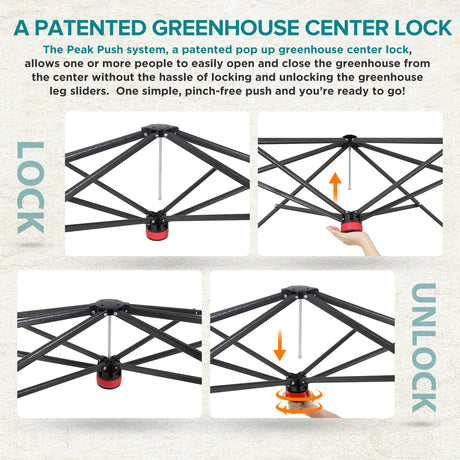 A PATENTED GREENHOUSE CENTER LOCK

The Peak Push system, a patented pop up greenhouse center lock, allows one or more people to easily open and close the greenhouse from the center without the hassle of locking and unlocking the greenhouse leg sliders. One simple, pinch-free push and you're ready to go!

LOCK

UNLOCK