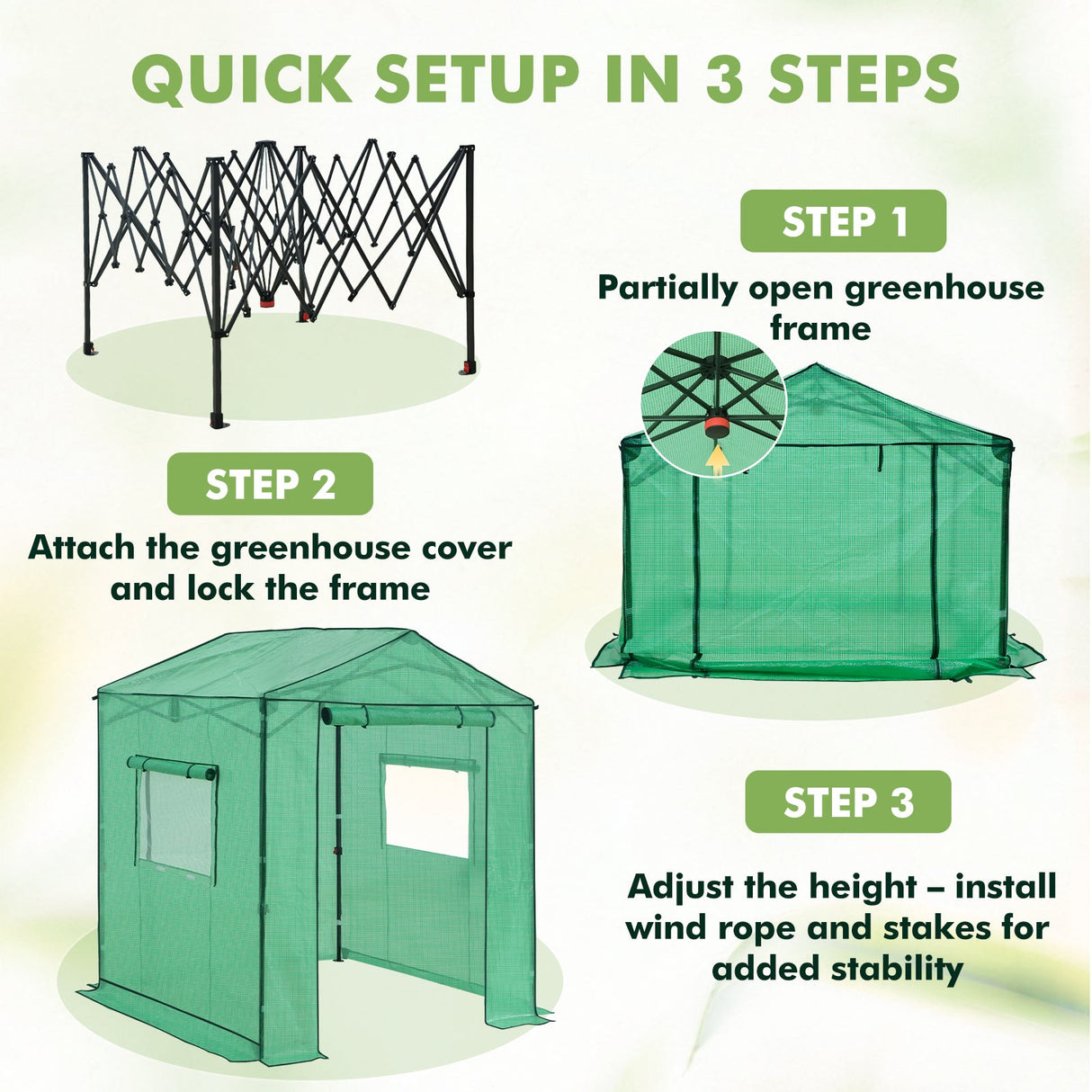 QUICK SETUP IN 3 STEPS

STEP 1

Partially open greenhouse frame

STEP 2

Attach the greenhouse cover and lock the frame

STEP 3

Adjust the height – install wind rope and stakes for added stability