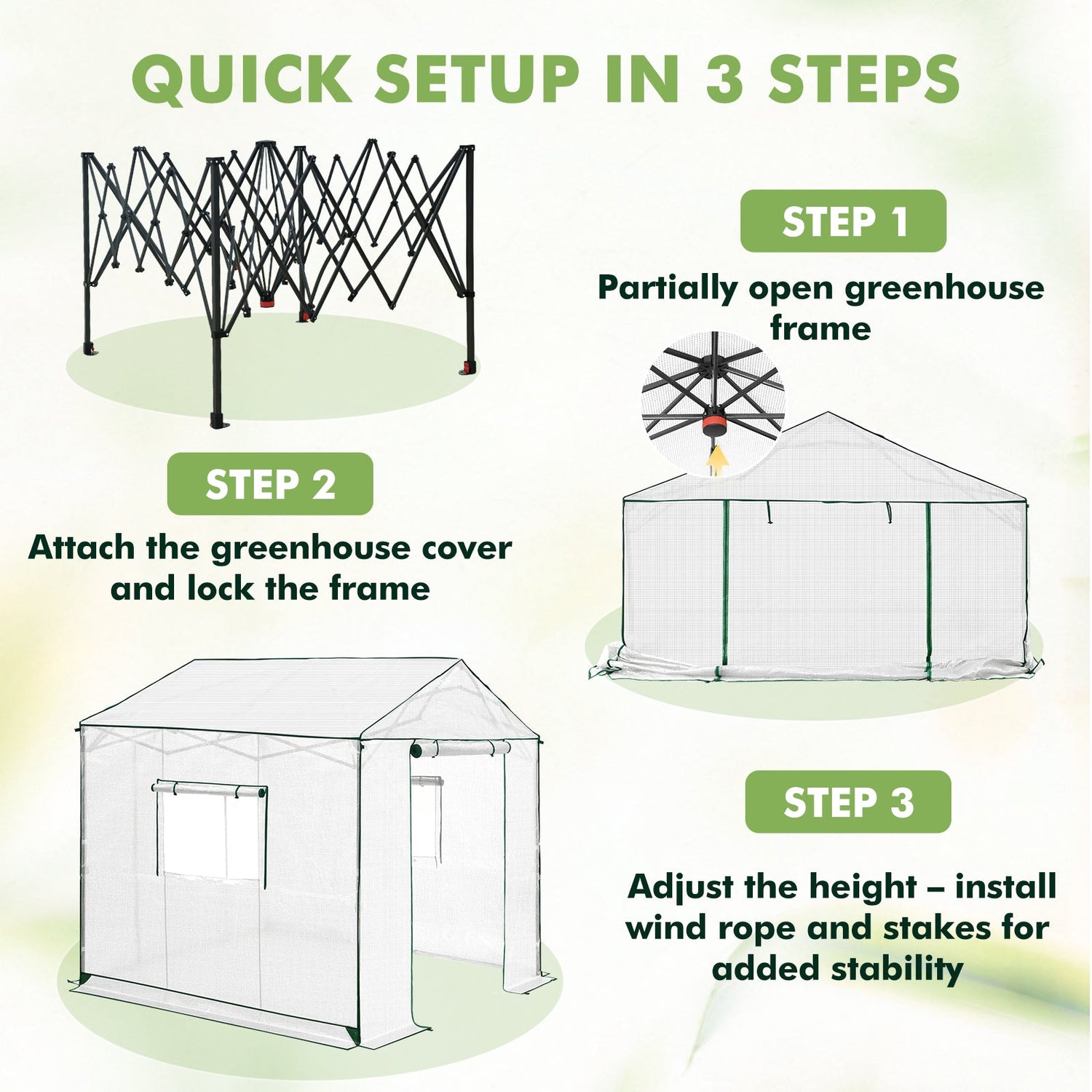 QUICK SETUP IN 3 STEPS

STEP 1

Partially open greenhouse frame

STEP 2

Attach the greenhouse cover and lock the frame

STEP 3

Adjust the height – install wind rope and stakes for added stability