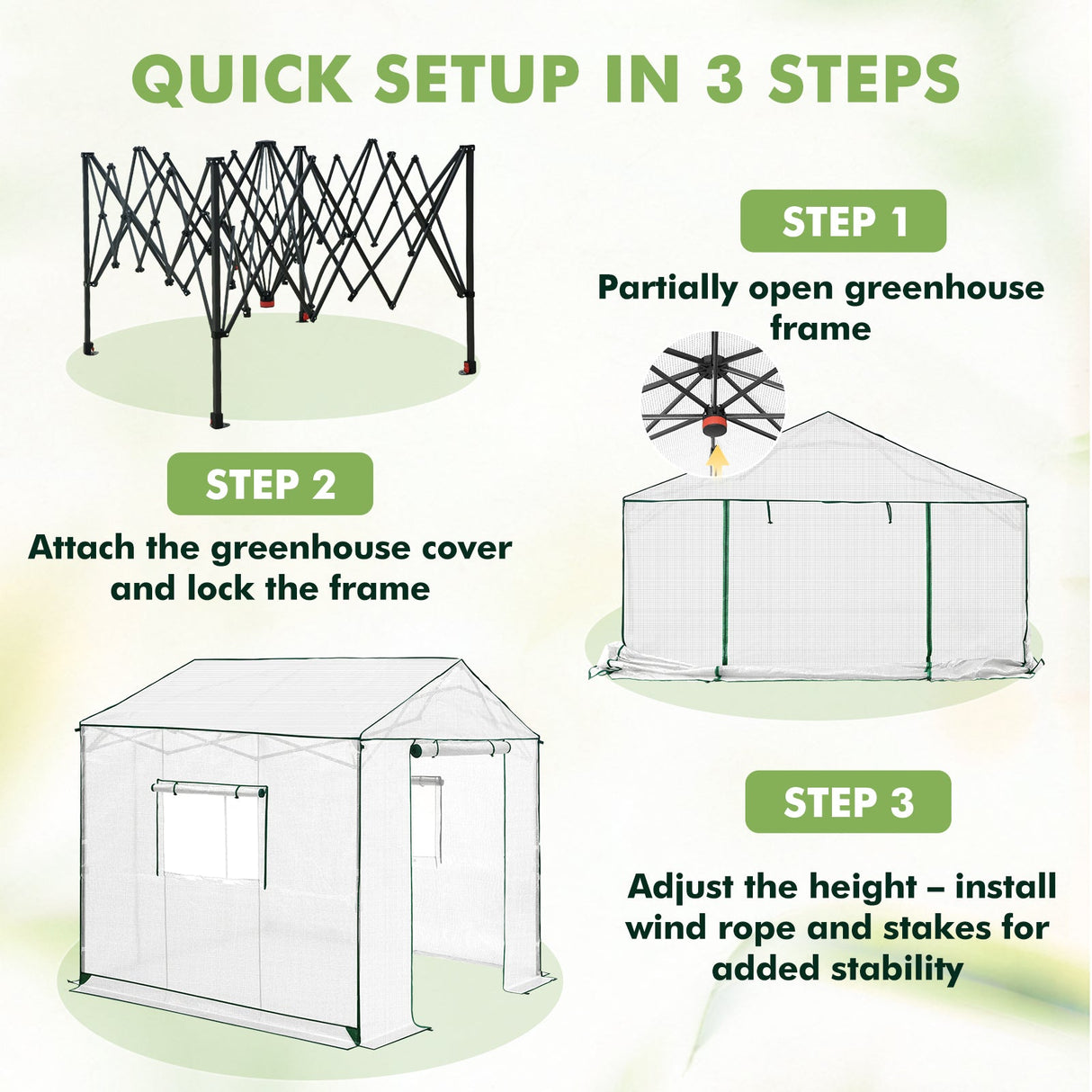 QUICK SETUP IN 3 STEPS

STEP 1

Partially open greenhouse frame

STEP 2

Attach the greenhouse cover and lock the frame

STEP 3

Adjust the height – install wind rope and stakes for added stability