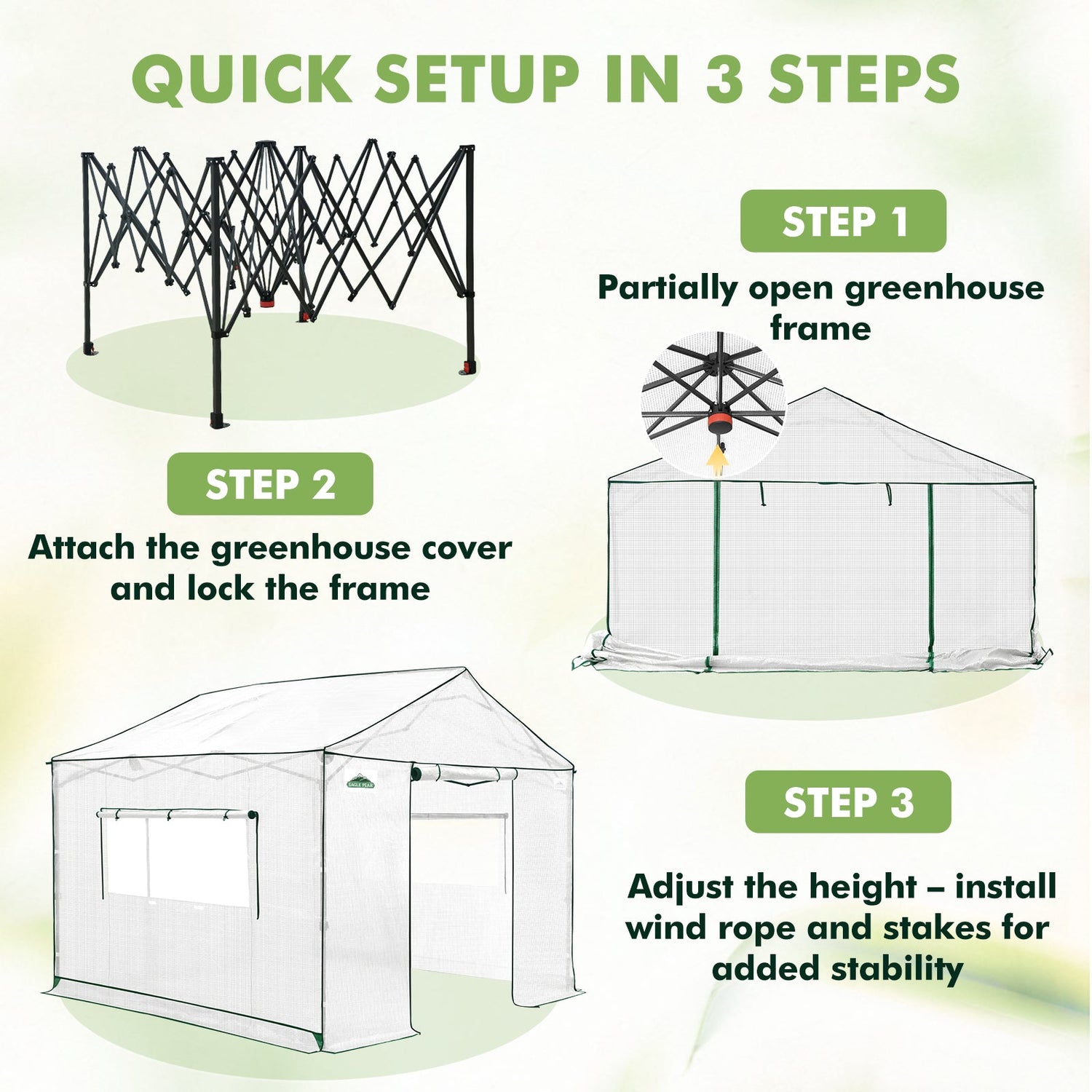 QUICK SETUP IN 3 STEPS

STEP 1

Partially open greenhouse frame

STEP 2

Attach the greenhouse cover and lock the frame

EAGLE PEAK

STEP 3

Adjust the height – install wind rope and stakes for added stability