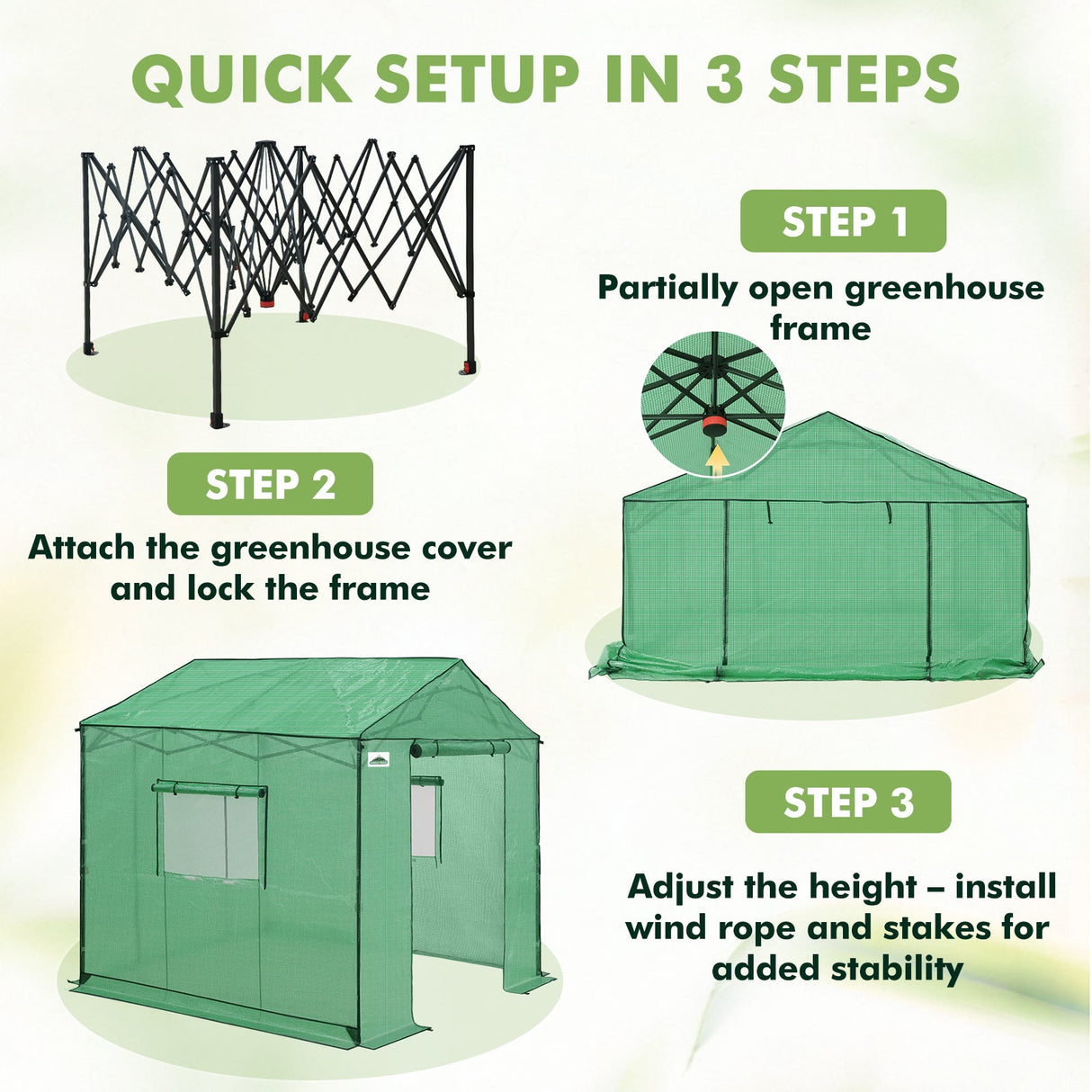 QUICK SETUP IN 3 STEPS

STEP 1

Partially open greenhouse frame

STEP 2

Attach the greenhouse cover and lock the frame

STEP 3

Adjust the height – install wind rope and stakes for added stability