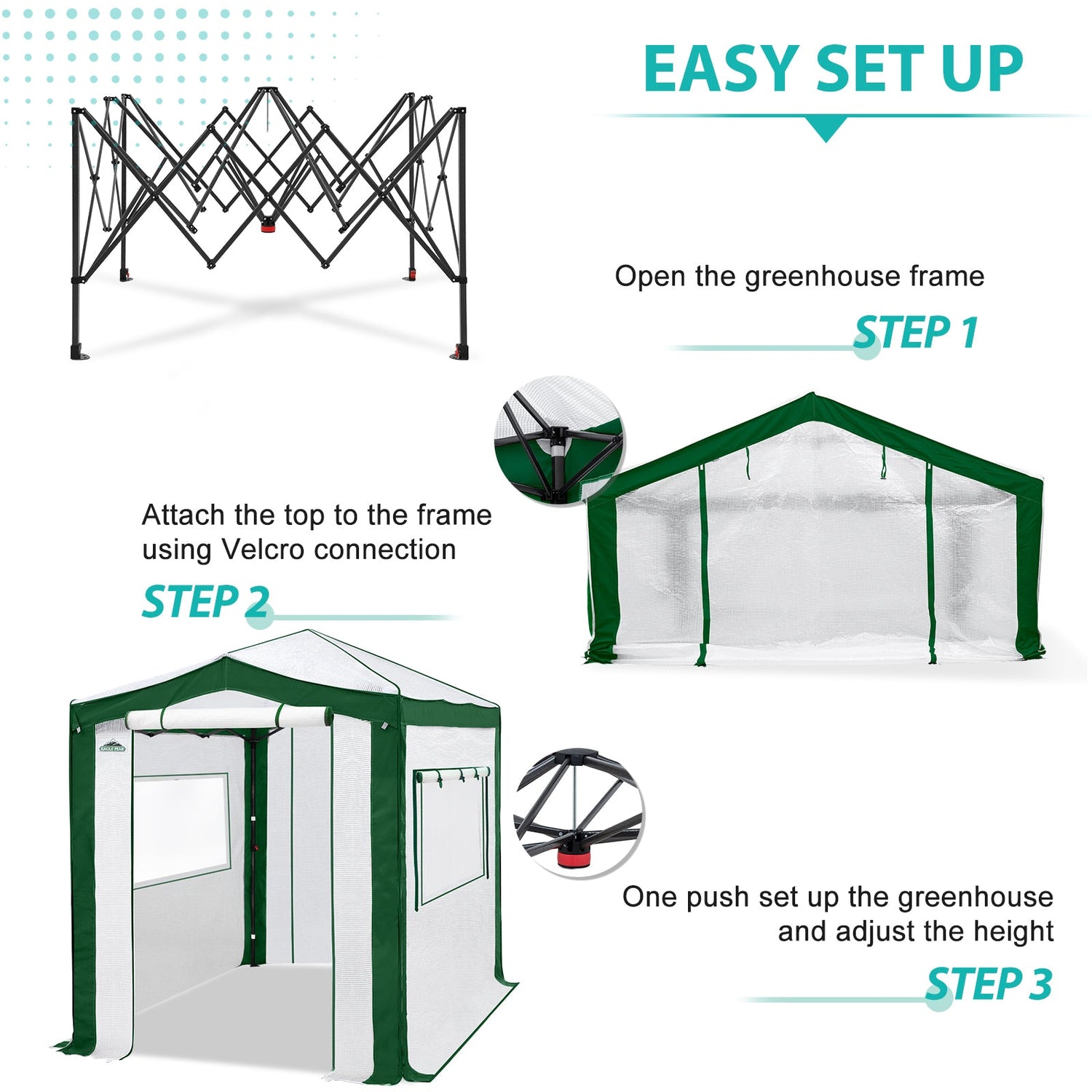 EASY SET UP

Open the greenhouse frame

STEP 1

Attach the top to the frame using Velcro connection

STEP 2

EAGLE PEAK

One push set up the greenhouse and adjust the height

STEP 3