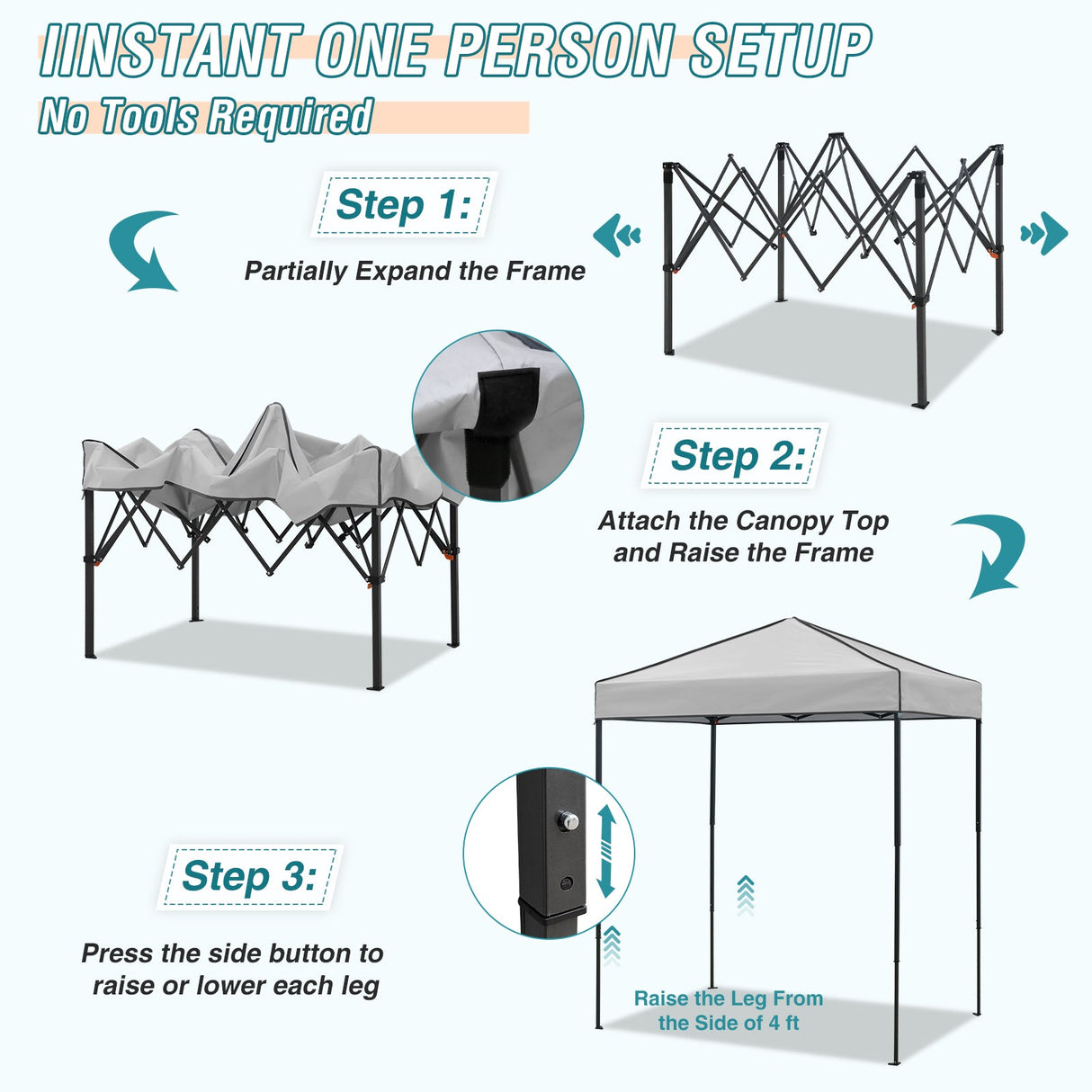 IINSTANT ONE PERSON SETUP

No Tools Required

Step 1:

Partially Expand the Frame

Step 2:

Attach the Canopy Top and Raise the Frame

Step 3:

Press the side button to raise or lower each leg

Raise the Leg From the Side of 4 ft