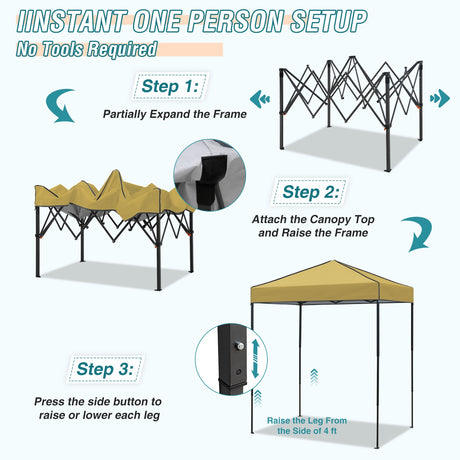 IINSTANT ONE PERSON SETUP
No Tools Required

Step 1:
Partially Expand the Frame

Step 2:
Attach the Canopy Top and Raise the Frame

Step 3:
Press the side button to raise or lower each leg

Raise the Leg From the Side of 4 ft