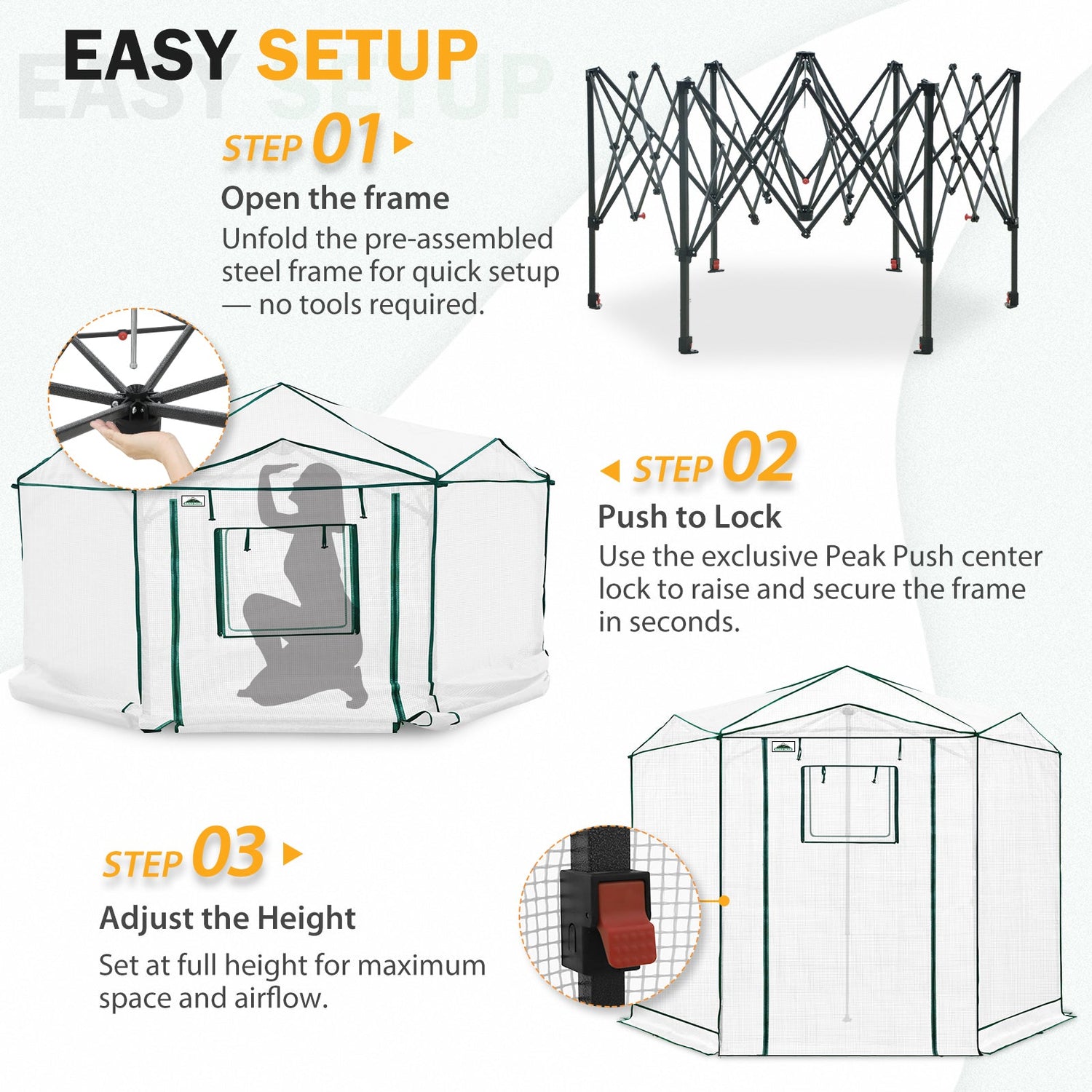 EASY SETUP

STEP 01

Open the frame

Unfold the pre-assembled steel frame for quick setup — no tools required.

STEP 02

Push to Lock

Use the exclusive Peak Push center lock to raise and secure the frame in seconds.

STEP 03

Adjust the Height

Set at full height for maximum space and airflow.