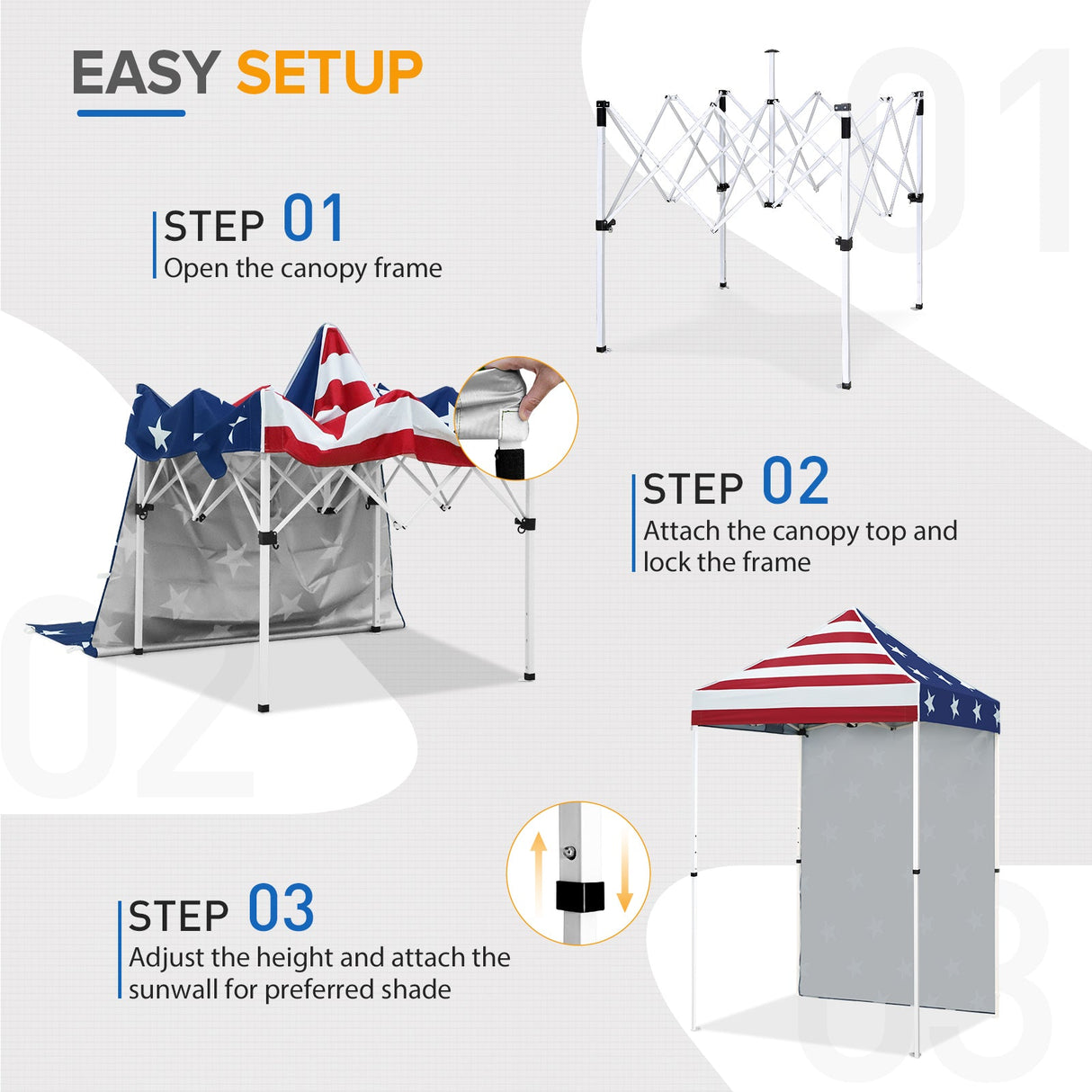 EASY SETUP

01

STEP 01
Open the canopy frame

STEP 02
Attach the canopy top and lock the frame

02

STEP 03
Adjust the height and attach the sunwall for preferred shade

03