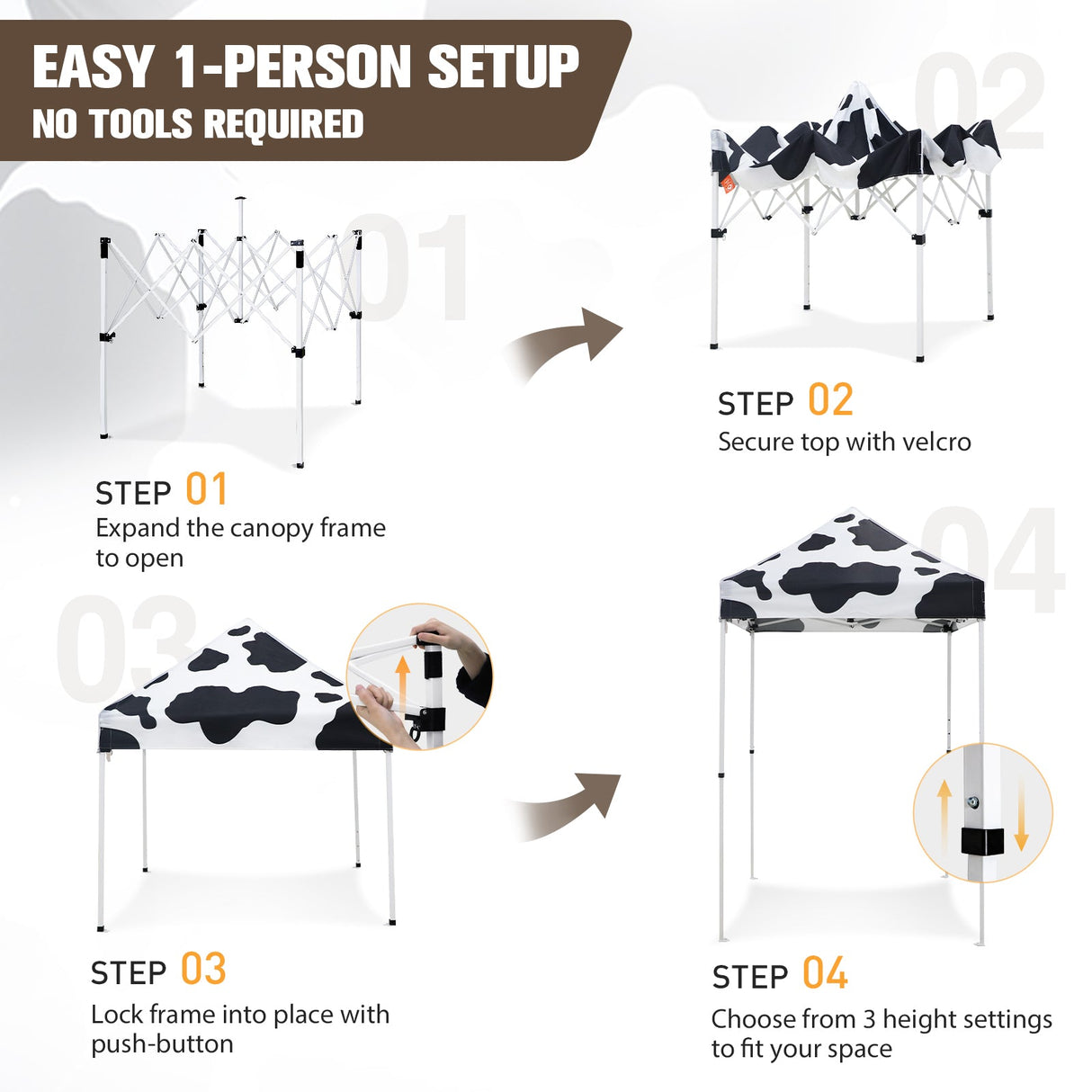 EASY 1-PERSON SETUP
NO TOOLS REQUIRED

01

STEP 01
Expand the canopy frame to open

02

STEP 02
Secure top with velcro

03

STEP 03
Lock frame into place with push-button

04

STEP 04
Choose from 3 height settings to fit your space