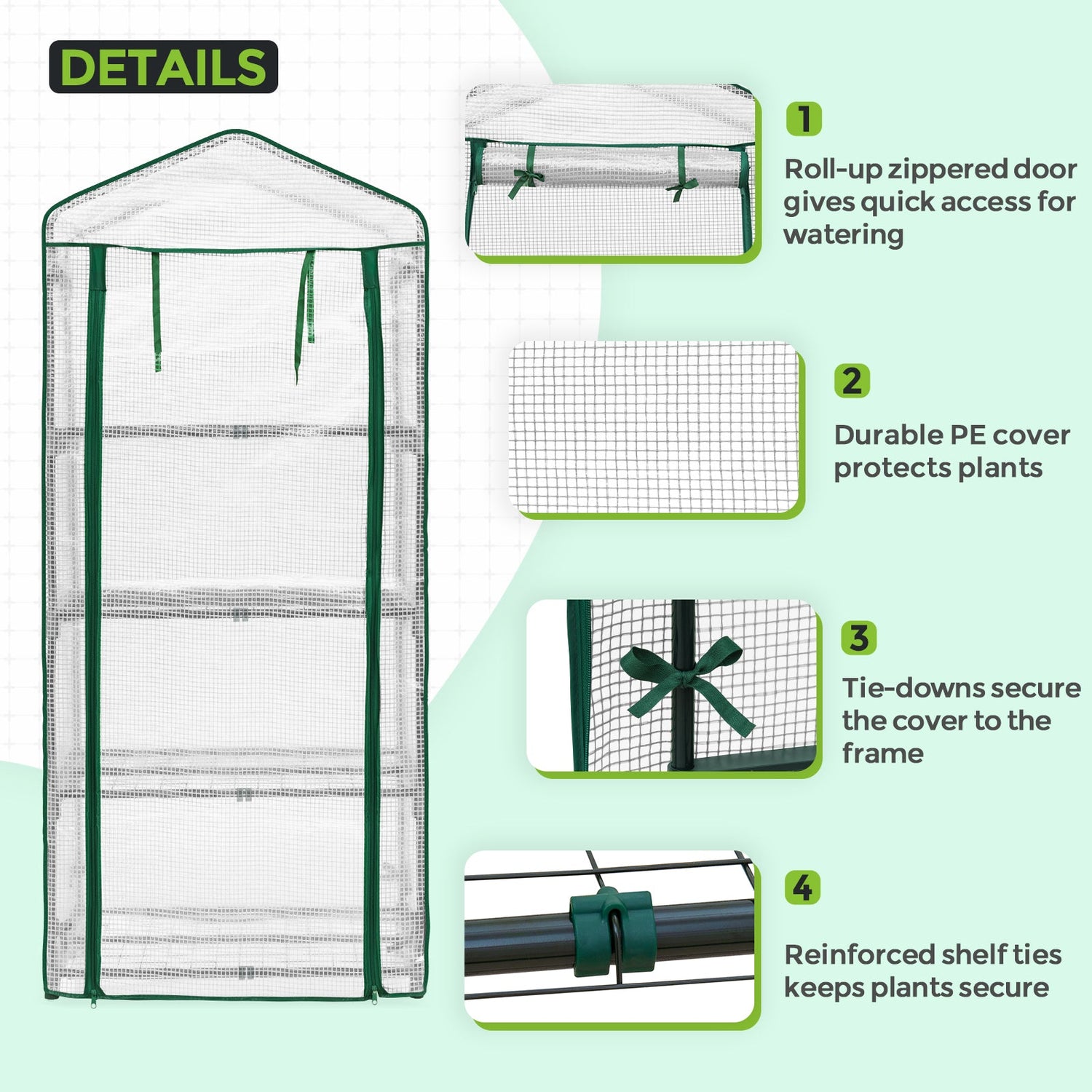 DETAILS

1

Roll-up zippered door gives quick access for watering

2

Durable PE cover protects plants

3

Tie-downs secure the cover to the frame

4

Reinforced shelf ties keeps plants secure