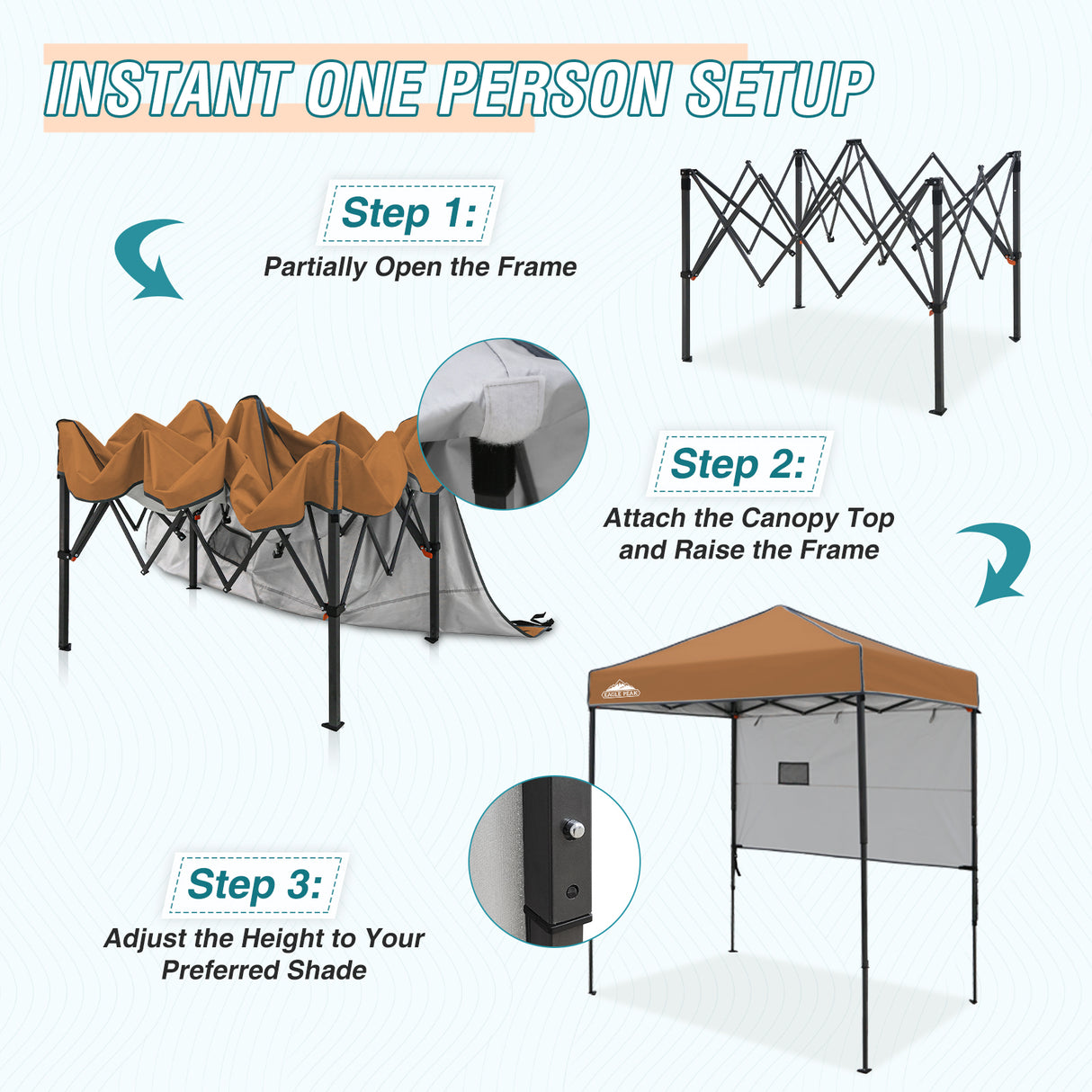 INSTANT ONE PERSON SETUP

Step 1:

Partially Open the Frame

Step 2:

Attach the Canopy Top and Raise the Frame

EAGLE PEAK

Step 3:

Adjust the Height to Your Preferred Shade