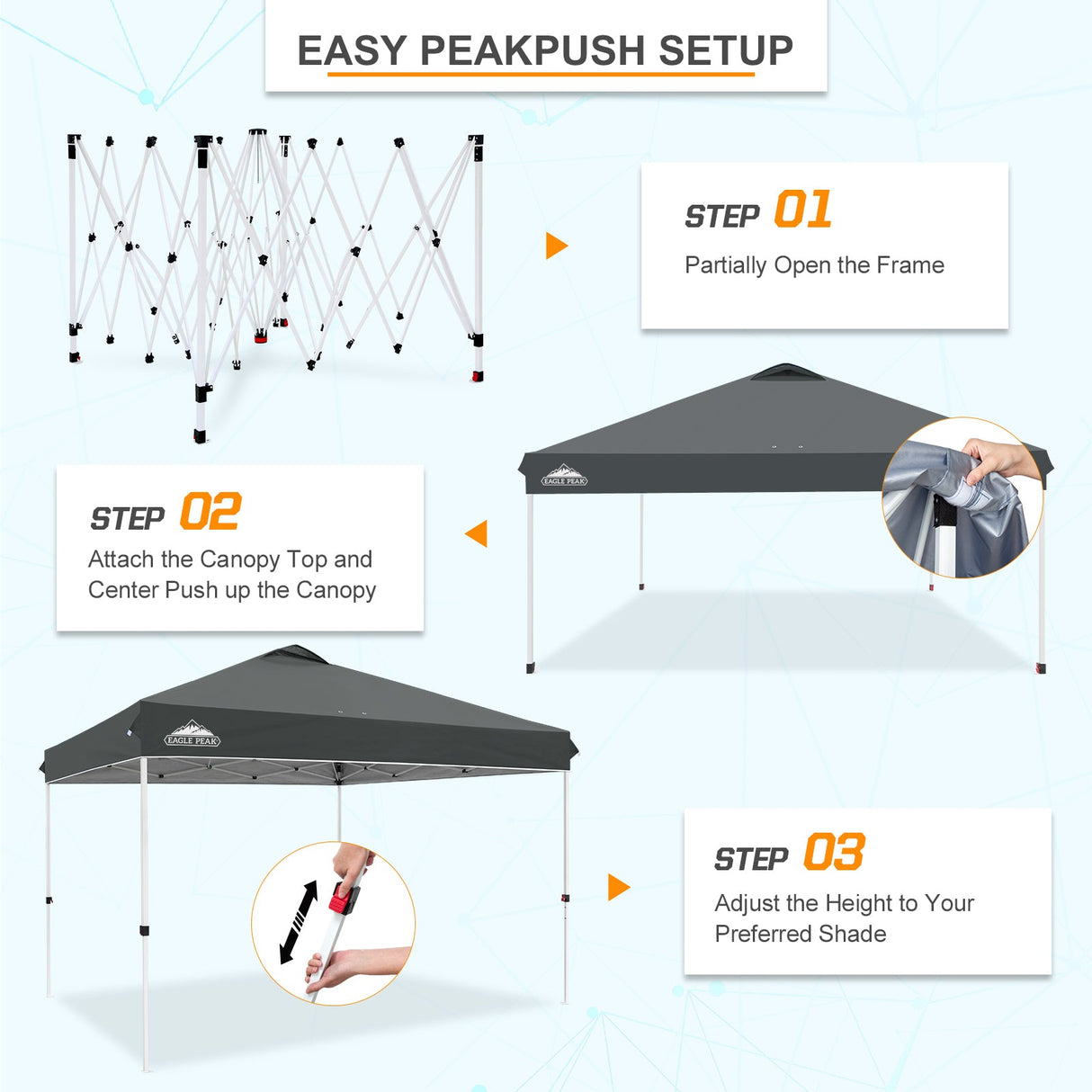 EASY PEAKPUSH SETUP

STEP 01
Partially Open the Frame

EAGLE PEAK

STEP 02
Attach the Canopy Top and Center Push up the Canopy

EAGLE PEAK

STEP 03
Adjust the Height to Your Preferred Shade