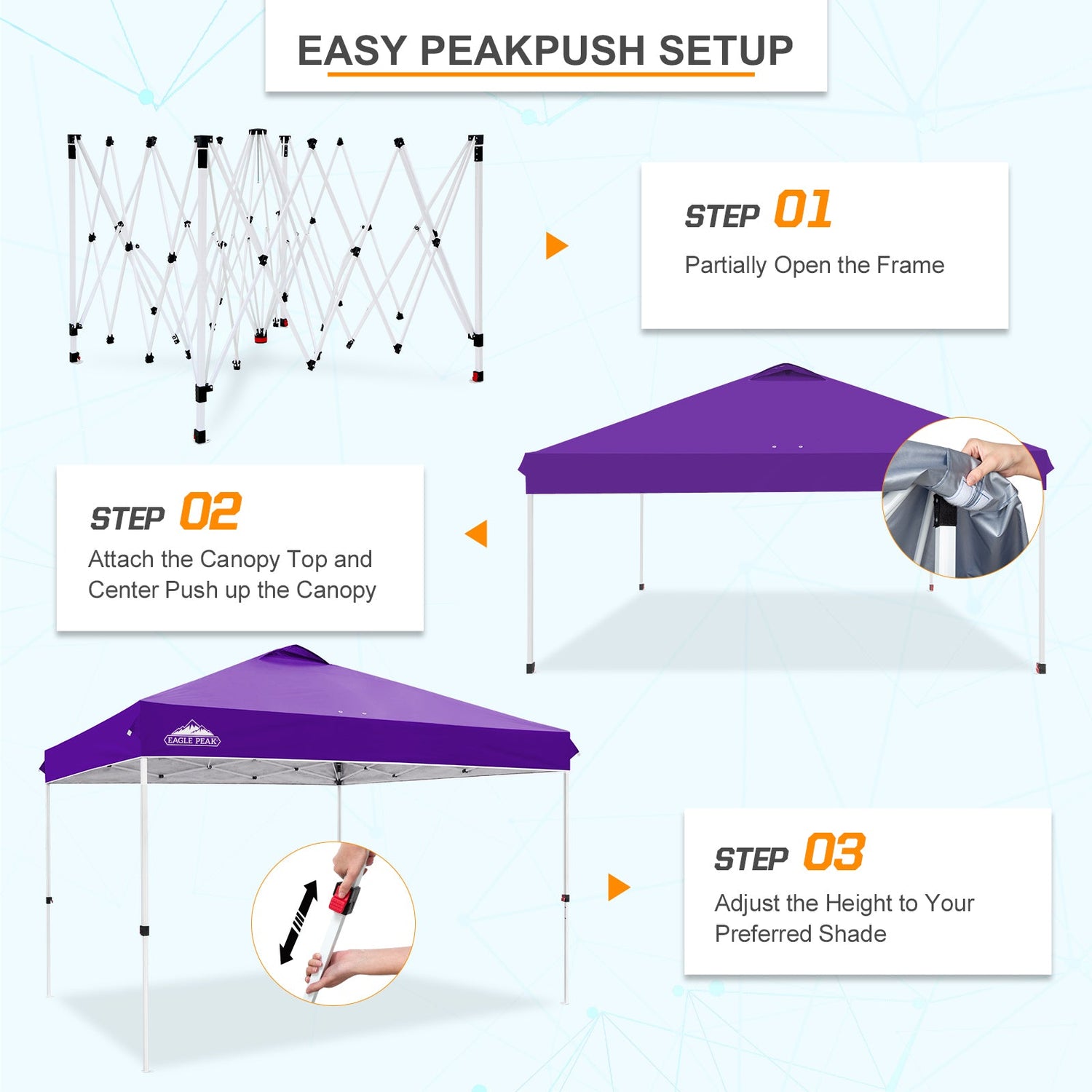 EASY PEAKPUSH SETUP

STEP 01
Partially Open the Frame

STEP 02
Attach the Canopy Top and Center Push up the Canopy

EAGLE PEAK

STEP 03
Adjust the Height to Your Preferred Shade