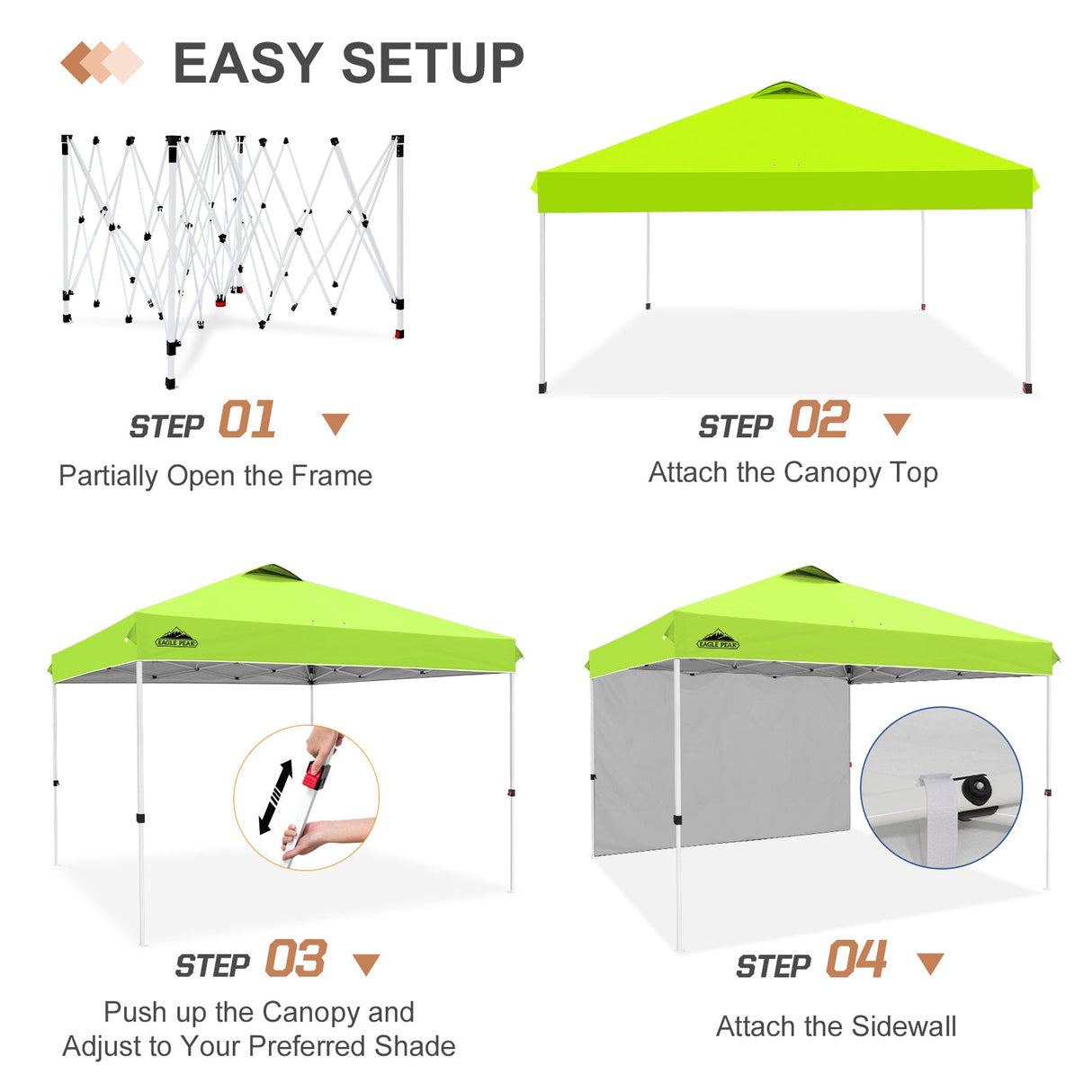 EASY SETUP

STEP 01
Partially Open the Frame

STEP 02
Attach the Canopy Top

EAGLE PEAK

STEP 03
Push up the Canopy and Adjust to Your Preferred Shade

EAGLE PEAK

STEP 04
Attach the Sidewall