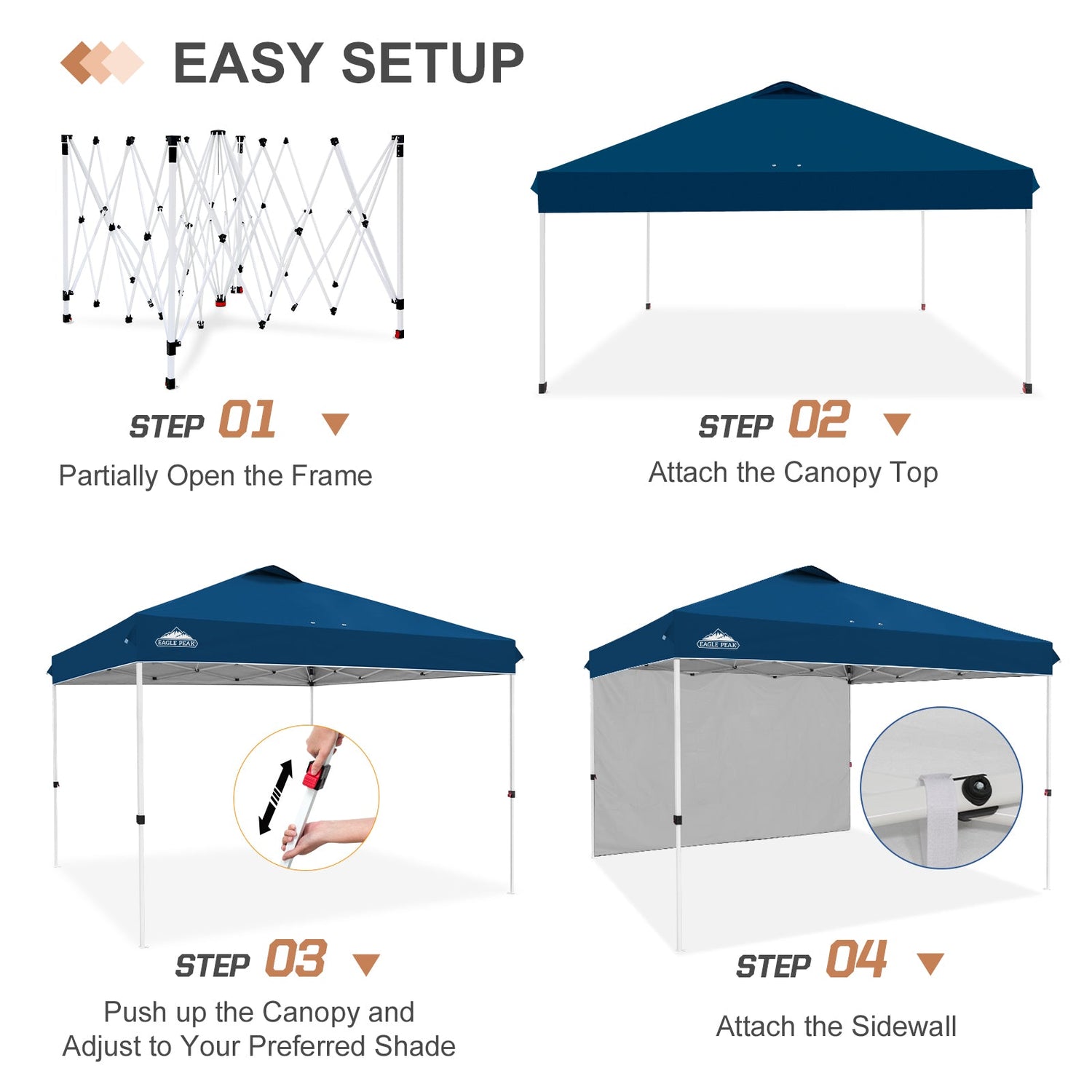 EASY SETUP

STEP 01

Partially Open the Frame

STEP 02

Attach the Canopy Top

EAGLE PEAK

STEP 03

Push up the Canopy and Adjust to Your Preferred Shade

EAGLE PEAK

STEP 04

Attach the Sidewall