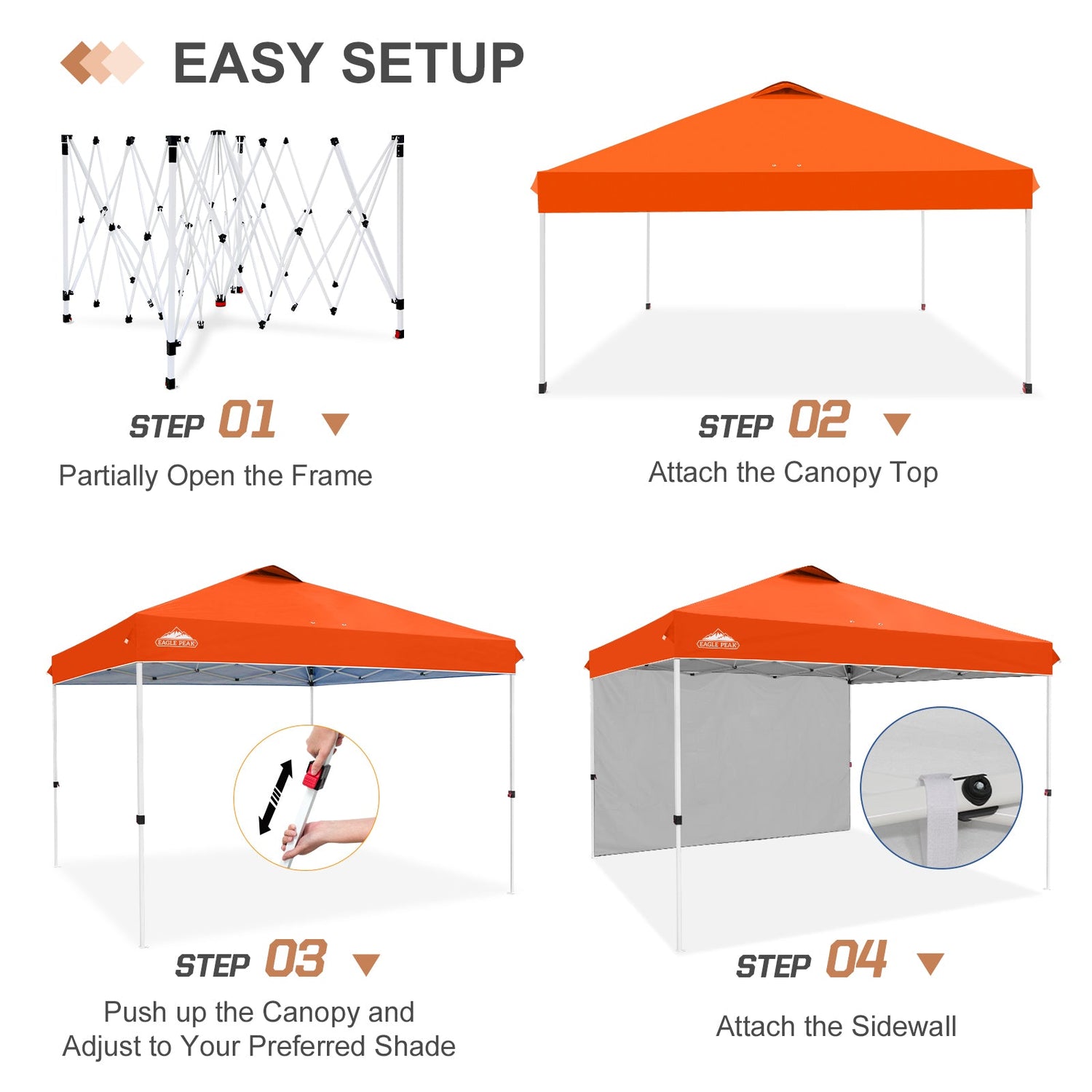 EASY SETUP

STEP 01
Partially Open the Frame

STEP 02
Attach the Canopy Top

EAGLE PEAK

STEP 03
Push up the Canopy and Adjust to Your Preferred Shade

EAGLE PEAK

STEP 04
Attach the Sidewall