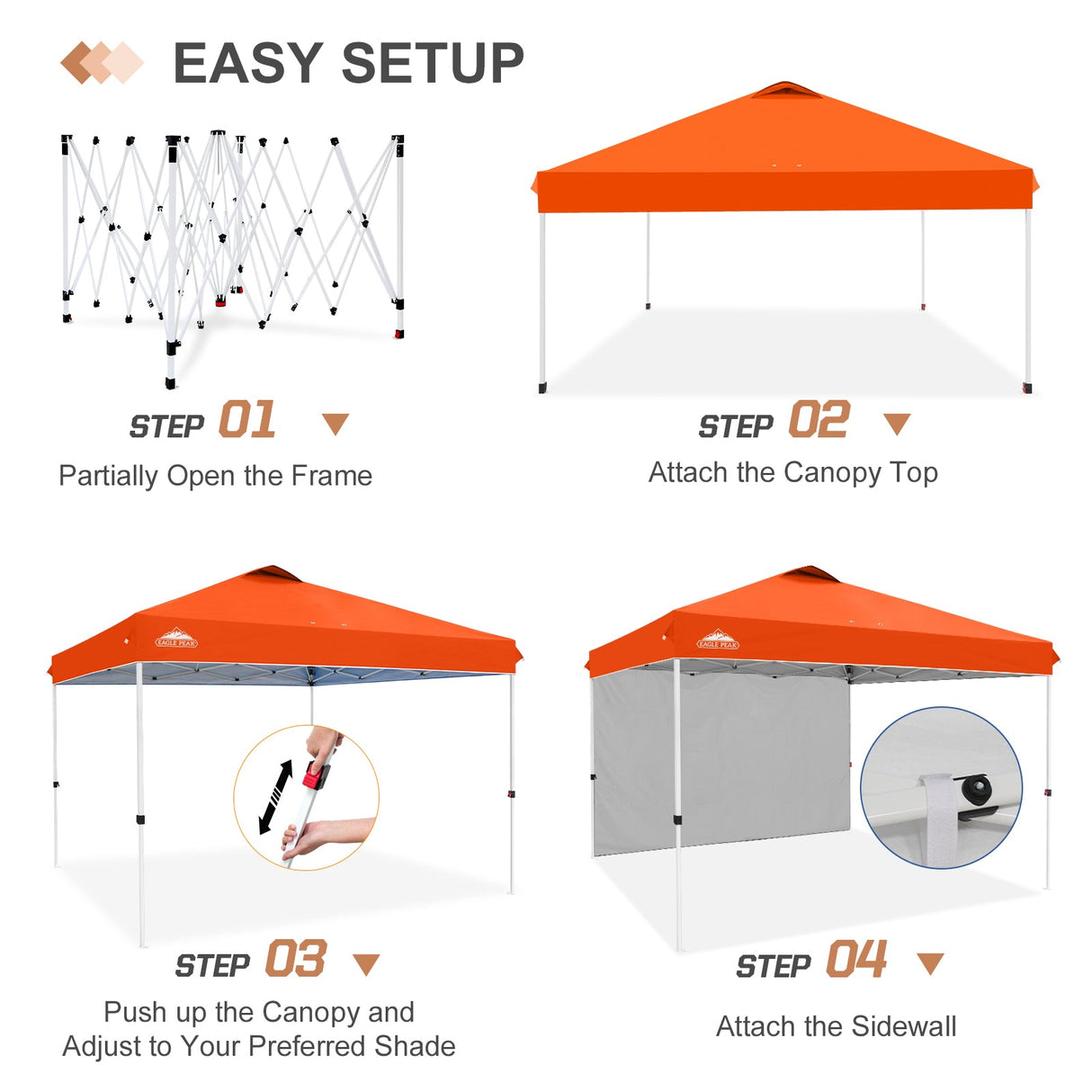 EASY SETUP

STEP 01

Partially Open the Frame

STEP 02

Attach the Canopy Top

EAGLE PEAK

STEP 03

Push up the Canopy and Adjust to Your Preferred Shade

EAGLE PEAK

STEP 04

Attach the Sidewall