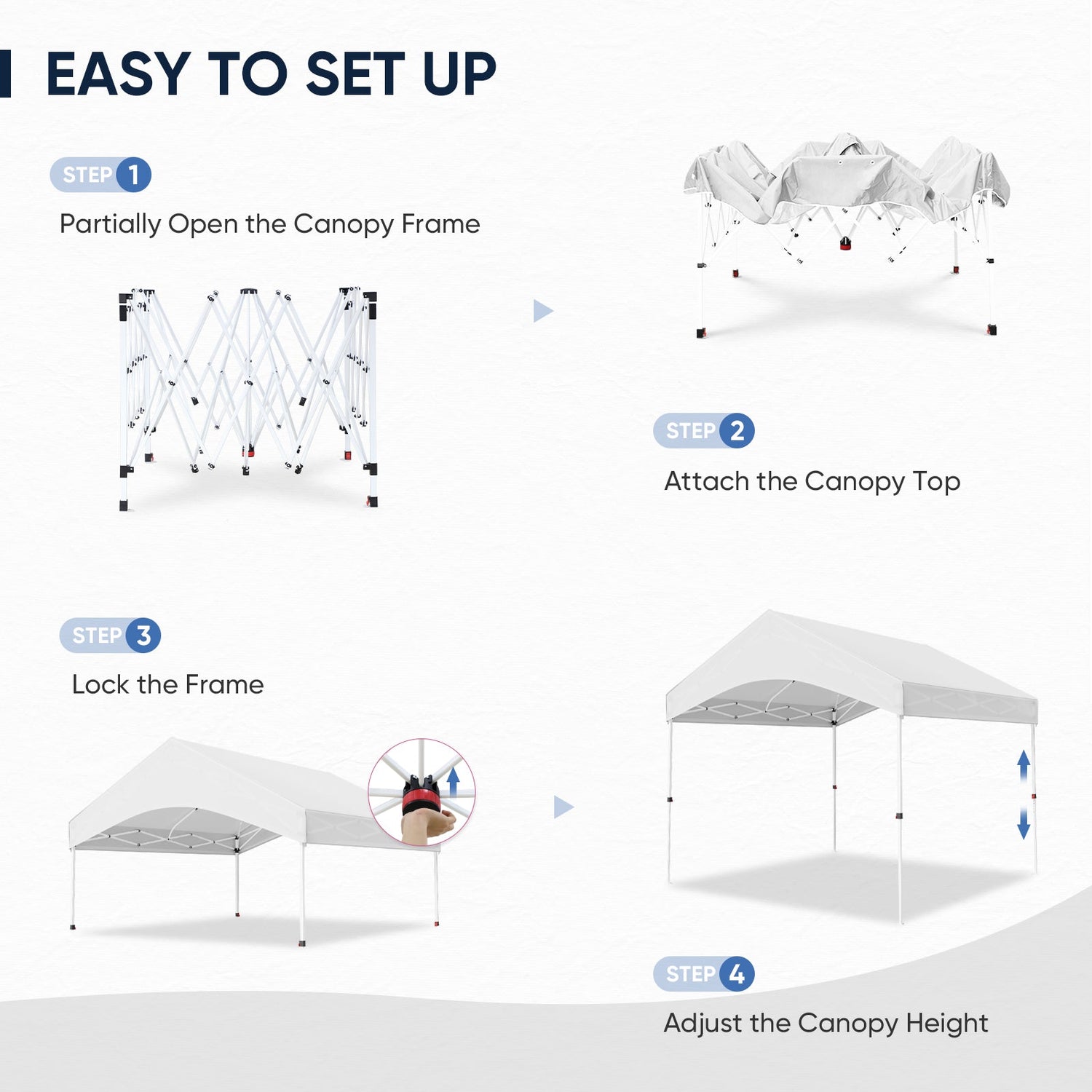 EASY TO SET UP

STEP 1
Partially Open the Canopy Frame

STEP 2
Attach the Canopy Top

STEP 3
Lock the Frame

STEP 4
Adjust the Canopy Height