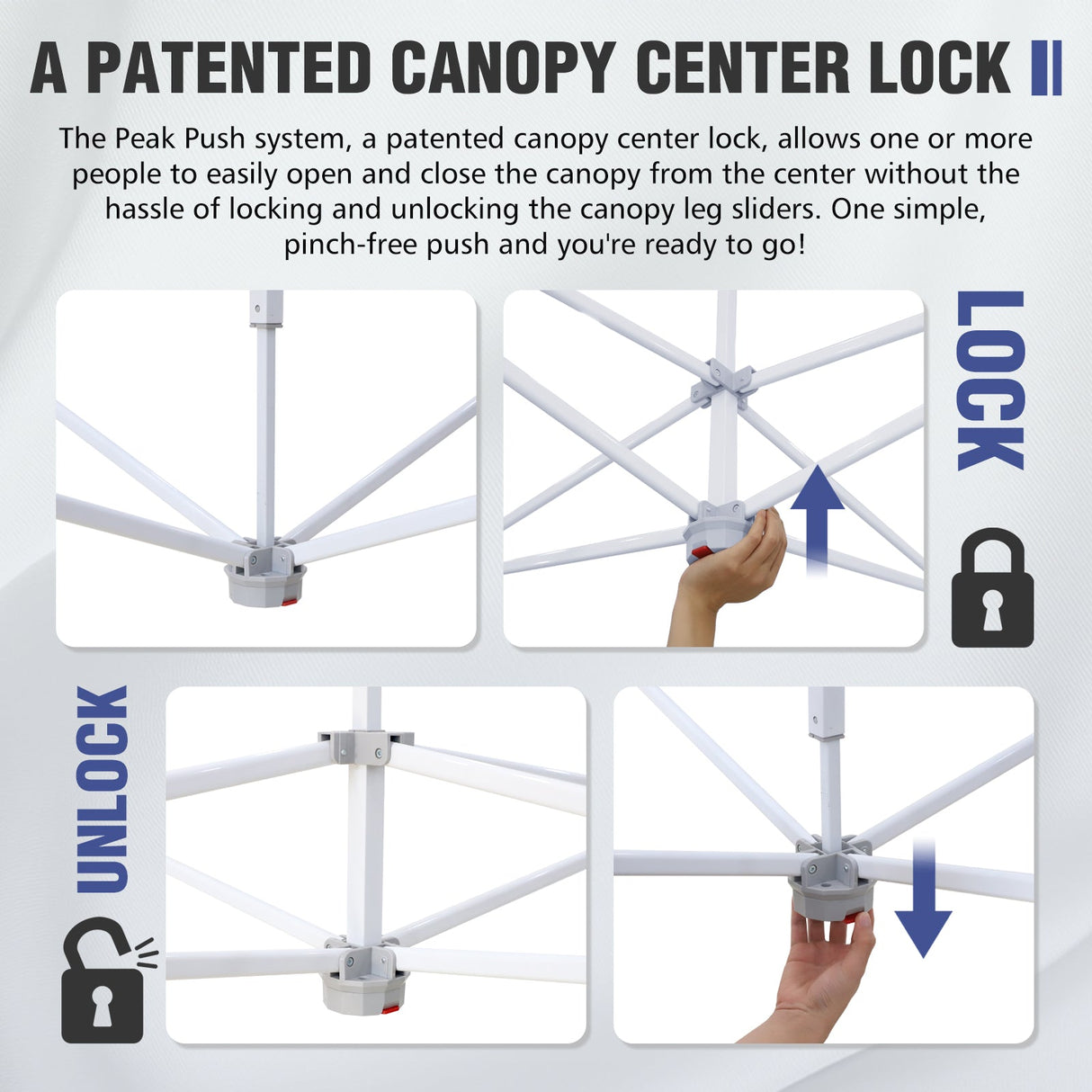 A PATENTED CANOPY CENTER LOCK

The Peak Push system, a patented canopy center lock, allows one or more people to easily open and close the canopy from the center without the hassle of locking and unlocking the canopy leg sliders. One simple, pinch-free push and you're ready to go!

LOCK

UNLOCK