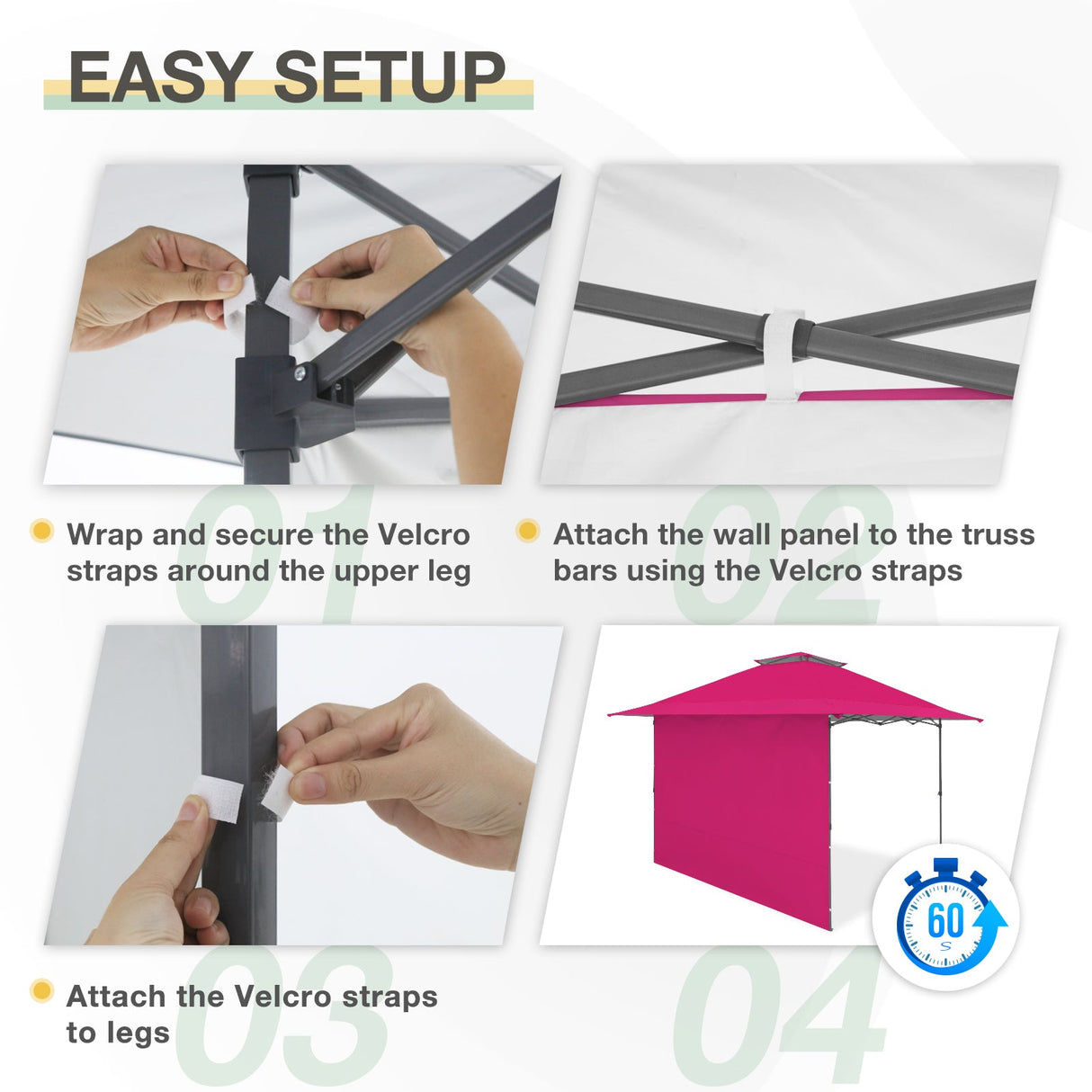 EASY SETUP

01

Wrap and secure the Velcro straps around the upper leg

02

Attach the wall panel to the truss bars using the Velcro straps

03

Attach the Velcro straps to legs

04

60
S