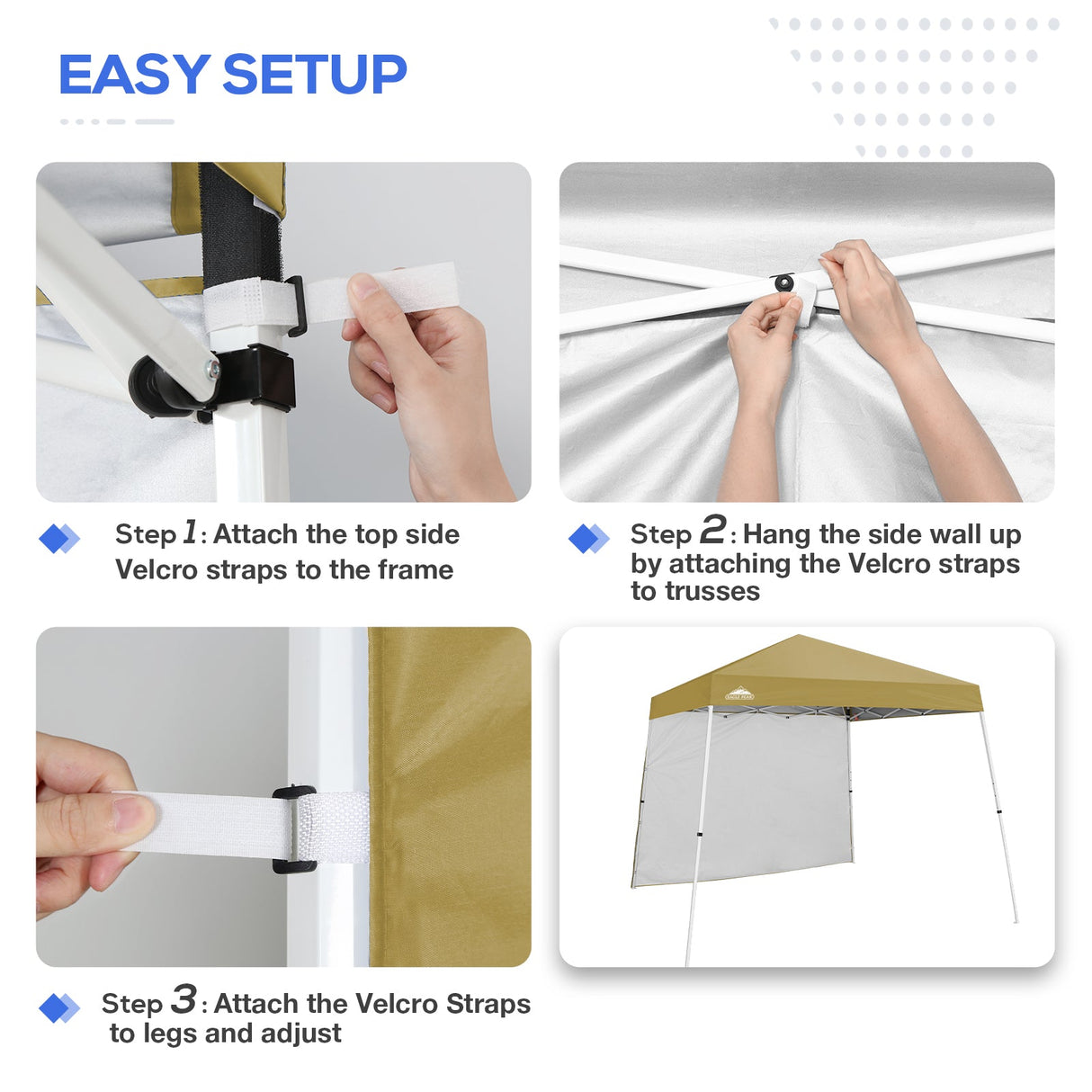 EASY SETUP

Step 1: Attach the top side Velcro straps to the frame

Step 2: Hang the side wall up by attaching the Velcro straps to trusses

EAGLE PEAK

Step 3: Attach the Velcro Straps to legs and adjust