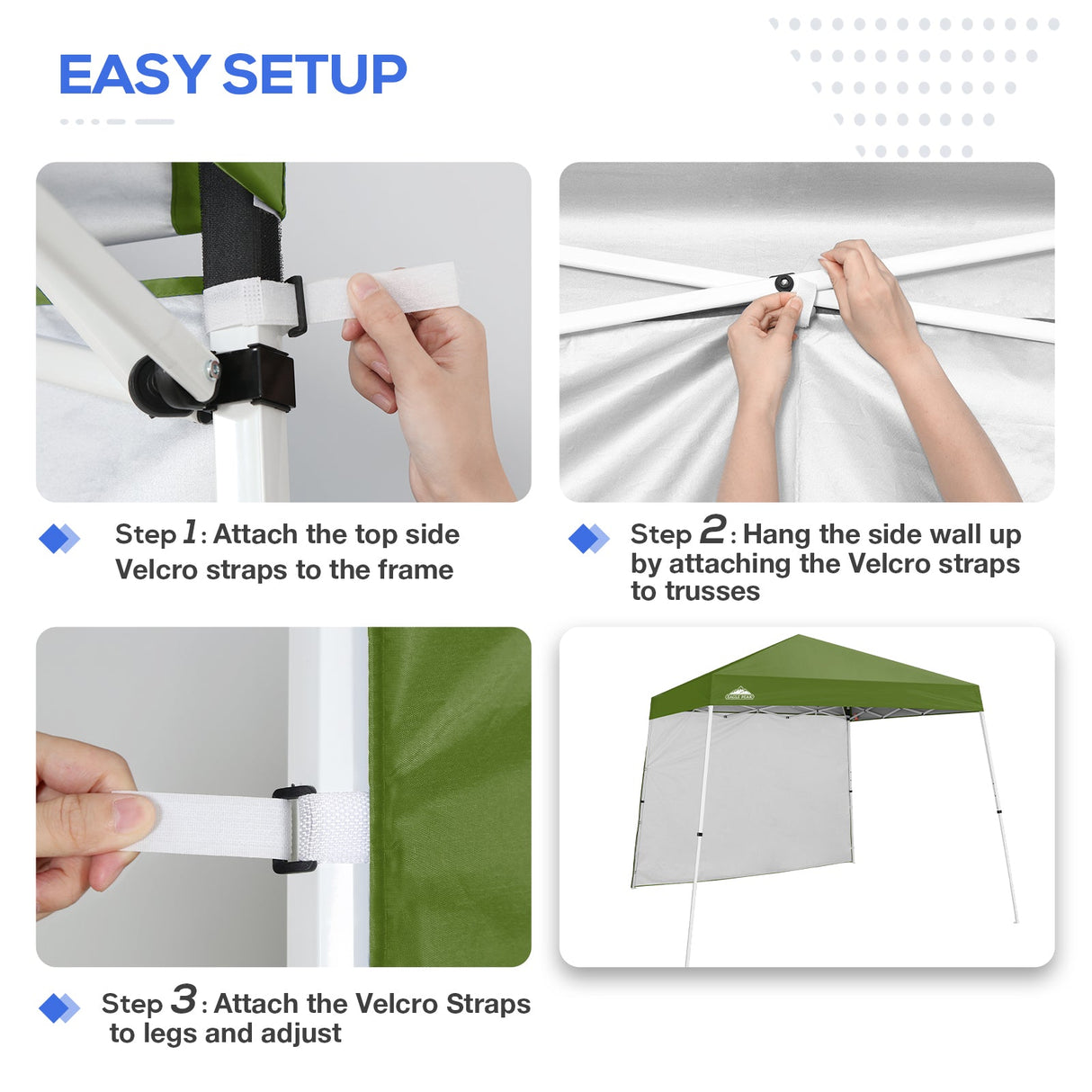 EASY SETUP

Step 1: Attach the top side Velcro straps to the frame

Step 2: Hang the side wall up by attaching the Velcro straps to trusses

EAGLE PEAK

Step 3: Attach the Velcro Straps to legs and adjust