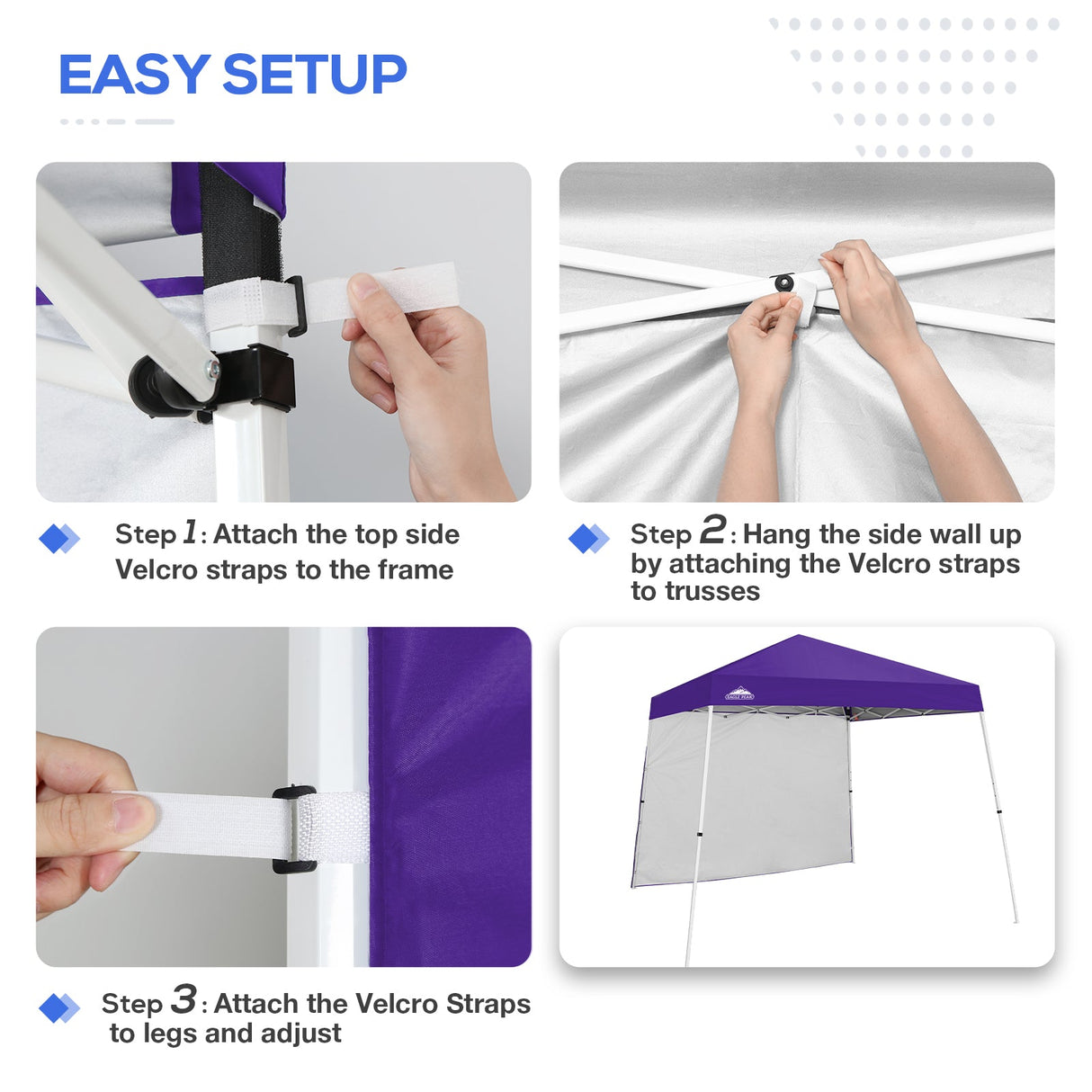 EASY SETUP

Step 1: Attach the top side Velcro straps to the frame

Step 2: Hang the side wall up by attaching the Velcro straps to trusses

Step 3: Attach the Velcro Straps to legs and adjust

EAGLE PEAK