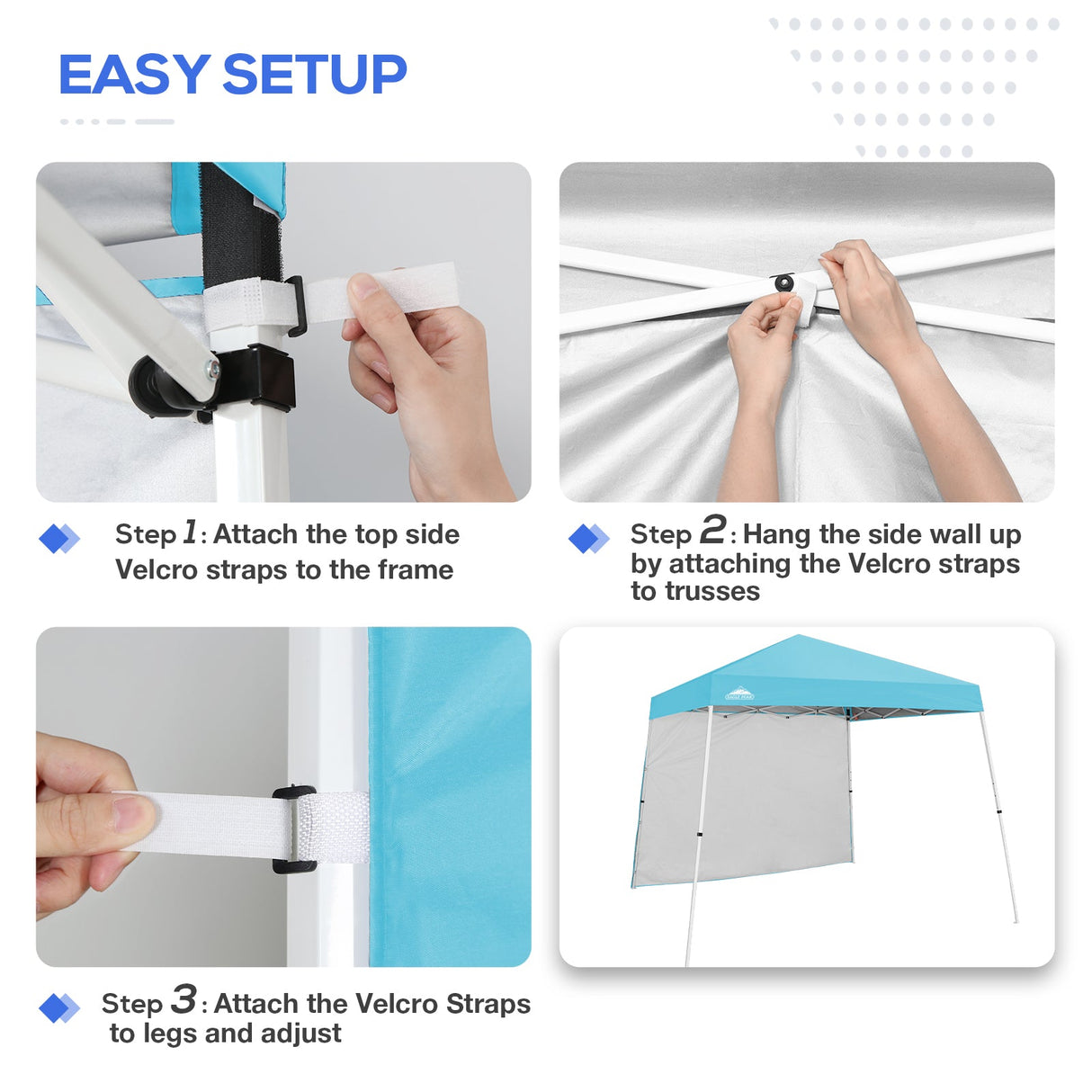 EASY SETUP

Step 1: Attach the top side Velcro straps to the frame

Step 2: Hang the side wall up by attaching the Velcro straps to trusses

Step 3: Attach the Velcro Straps to legs and adjust

EAGLE PEAK