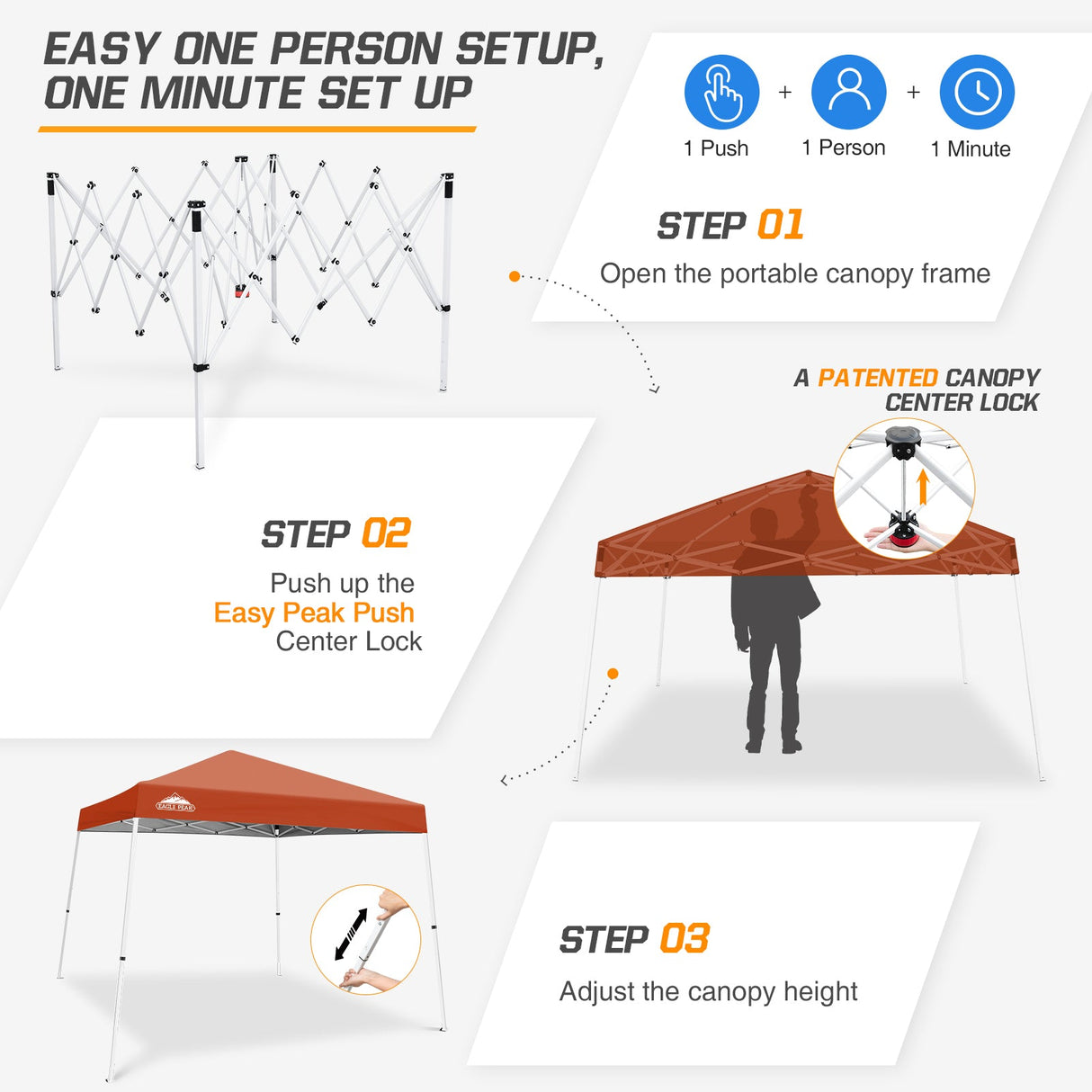 EASY ONE PERSON SETUP, ONE MINUTE SET UP

1 Push + 1 Person + 1 Minute

STEP 01
Open the portable canopy frame

A PATENTED CANOPY CENTER LOCK

STEP 02
Push up the Easy Peak Push Center Lock

EAGLE PEAK

STEP 03
Adjust the canopy height