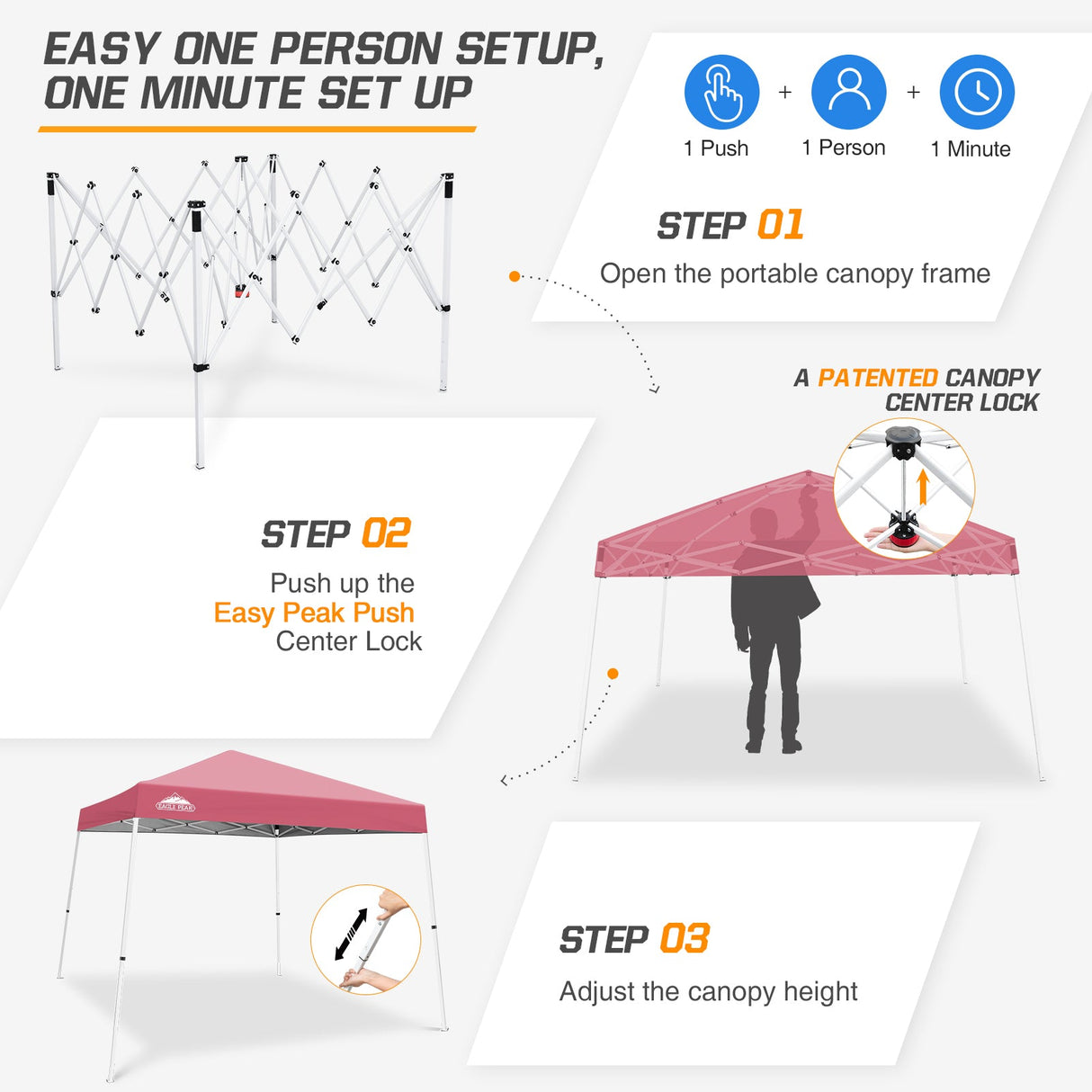 EASY ONE PERSON SETUP, ONE MINUTE SET UP

1 Push + 1 Person + 1 Minute

STEP 01
Open the portable canopy frame

A PATENTED CANOPY CENTER LOCK

STEP 02
Push up the Easy Peak Push Center Lock

EAGLE PEAK

STEP 03
Adjust the canopy height