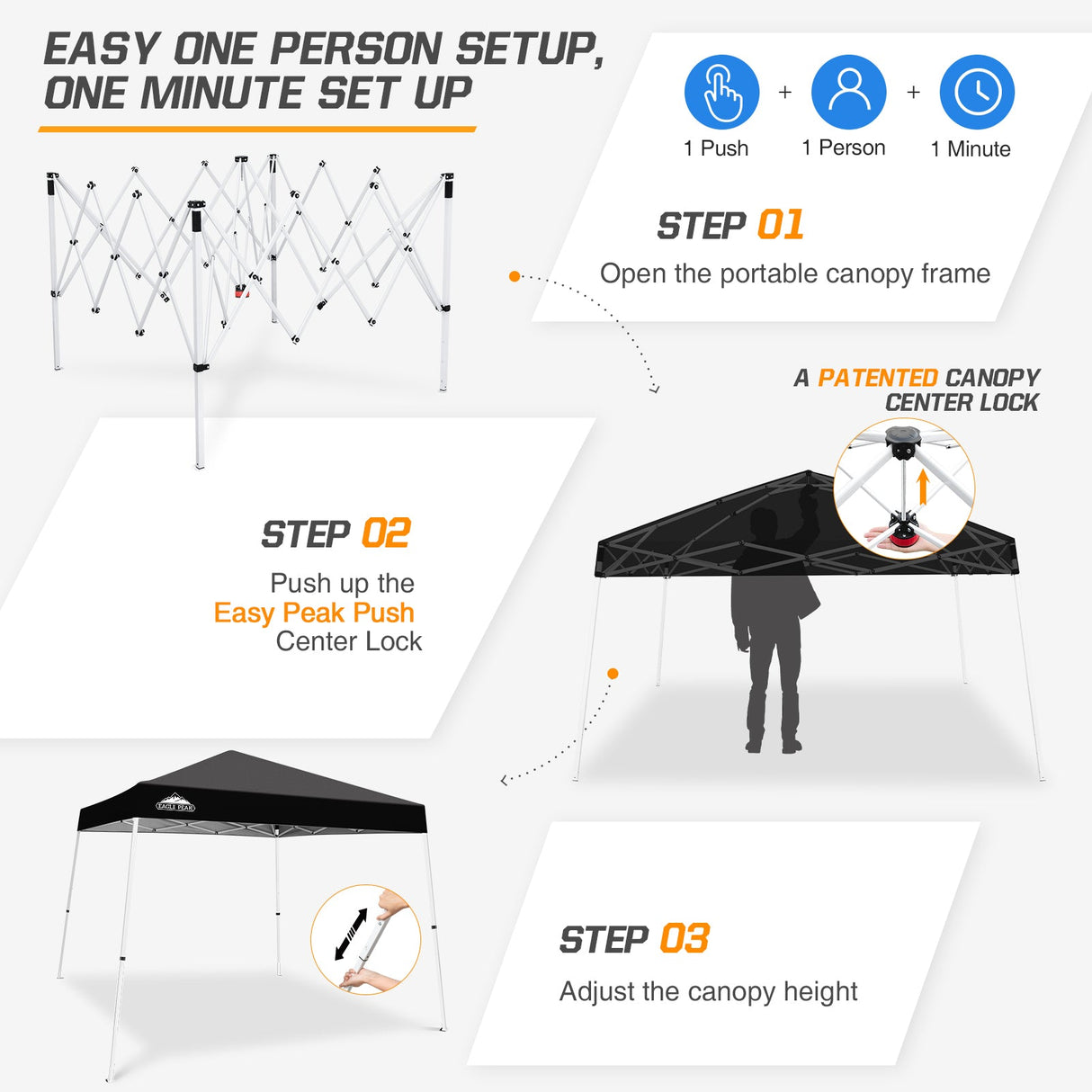 EASY ONE PERSON SETUP, ONE MINUTE SET UP

1 Push + 1 Person + 1 Minute

STEP 01
Open the portable canopy frame

A PATENTED CANOPY CENTER LOCK

STEP 02
Push up the Easy Peak Push Center Lock

EAGLE PEAK

STEP 03
Adjust the canopy height