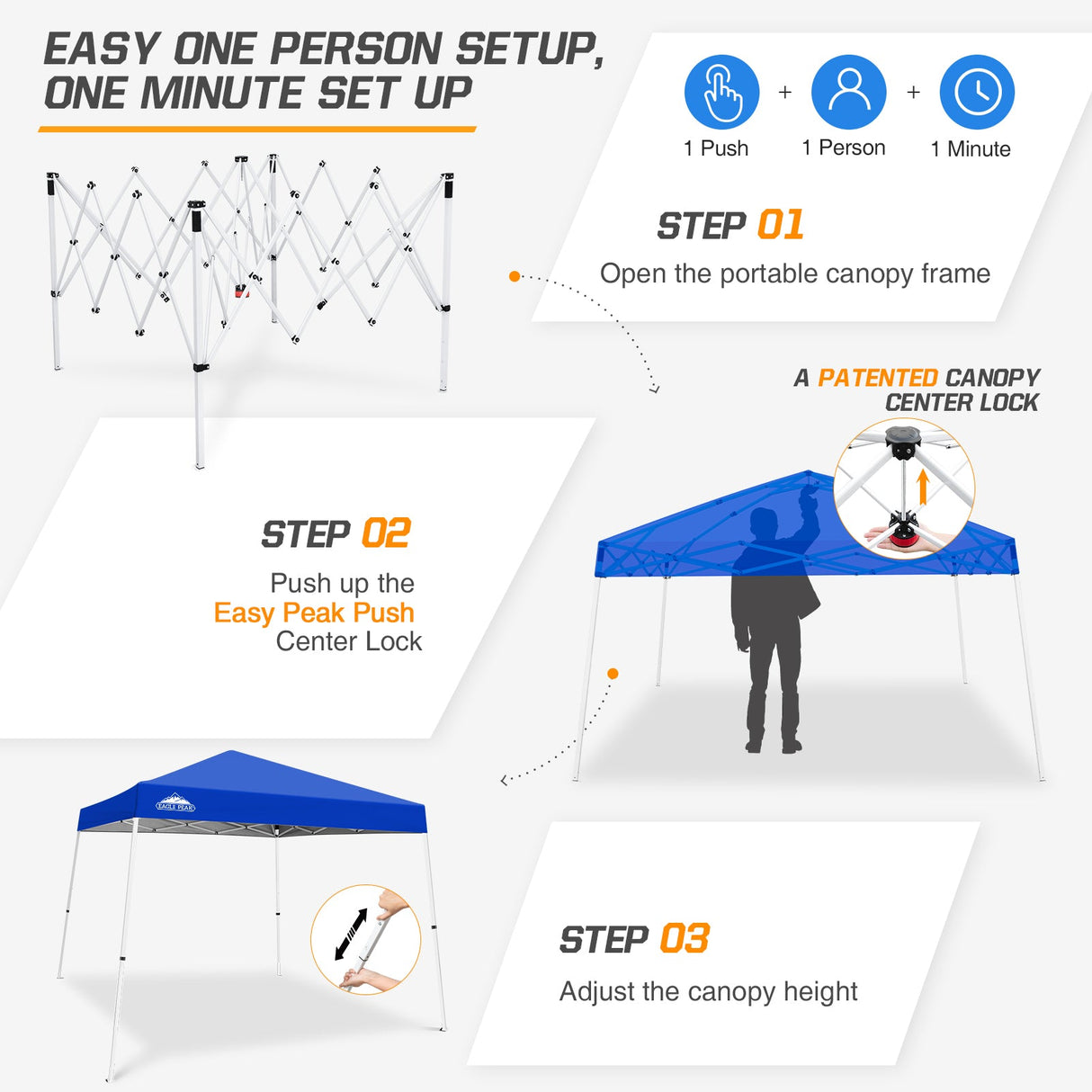 EASY ONE PERSON SETUP, ONE MINUTE SET UP

1 Push + 1 Person + 1 Minute

STEP 01
Open the portable canopy frame

A PATENTED CANOPY CENTER LOCK

STEP 02
Push up the Easy Peak Push Center Lock

EAGLE PEAK

STEP 03
Adjust the canopy height