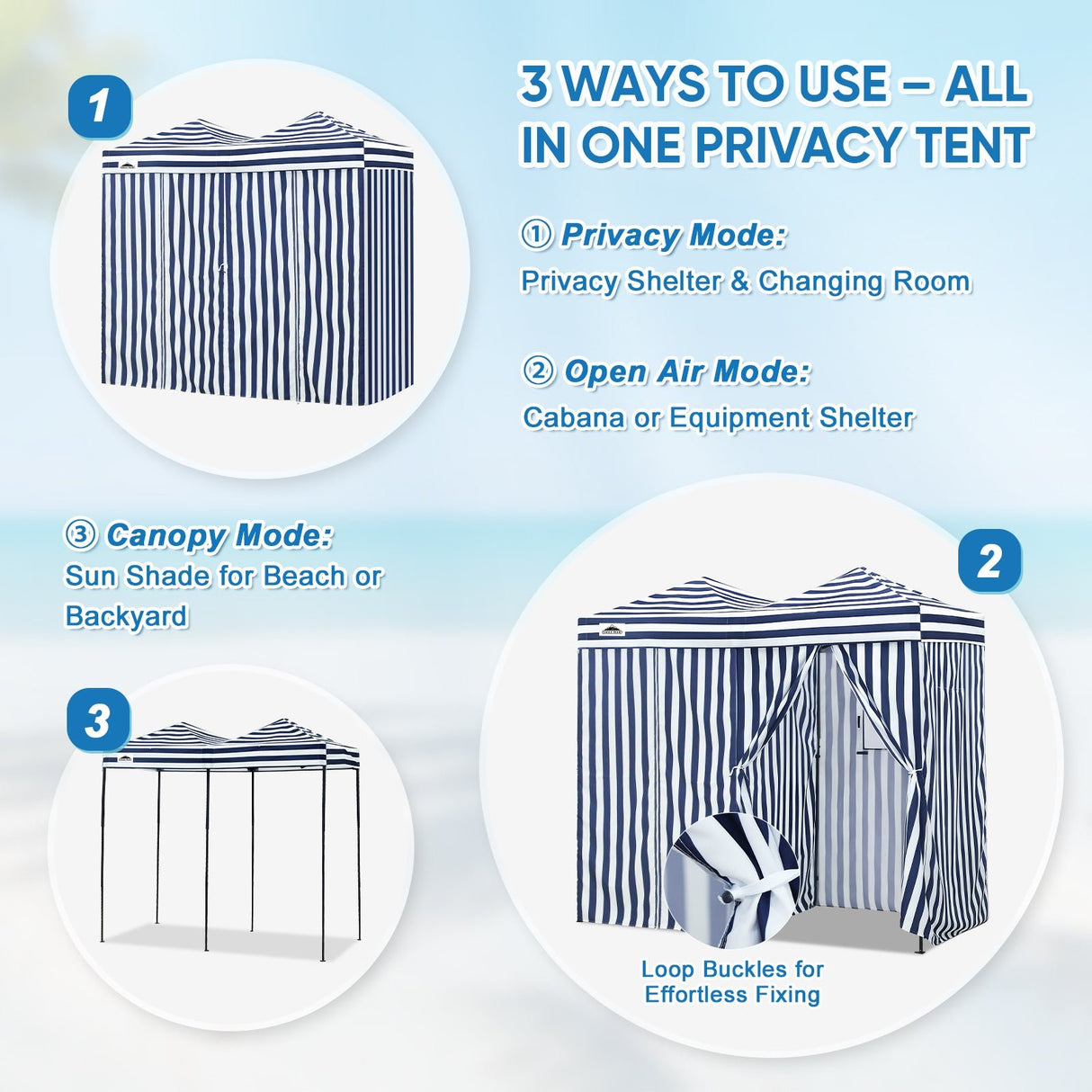 1

3 WAYS TO USE – ALL IN ONE PRIVACY TENT

① Privacy Mode:
Privacy Shelter & Changing Room

② Open Air Mode:
Cabana or Equipment Shelter

③ Canopy Mode:
Sun Shade for Beach or Backyard

2

3

Loop Buckles for Effortless Fixing