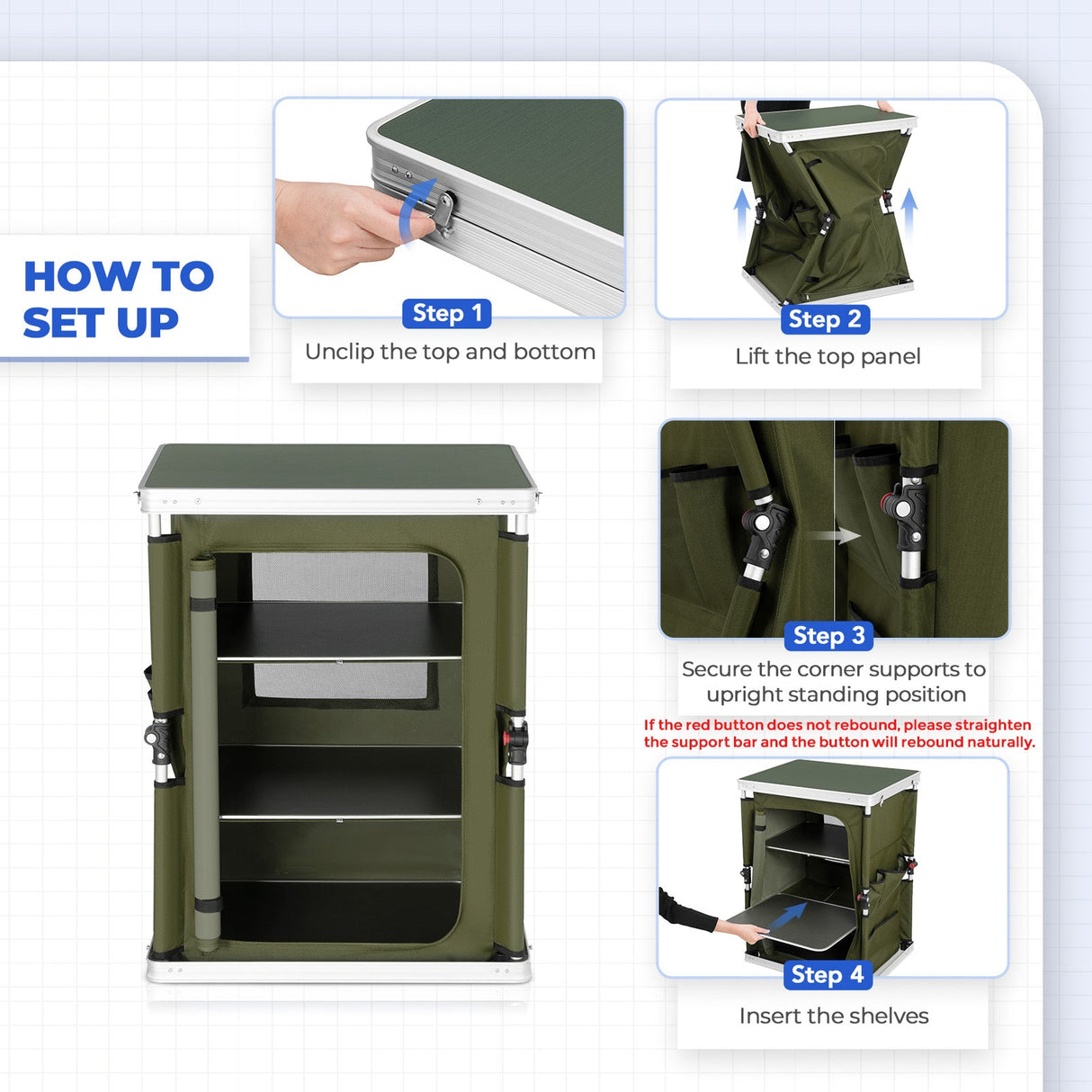 HOW TO SET UP

Step 1
Unclip the top and bottom

Step 2
Lift the top panel

Step 3
Secure the corner supports to upright standing position

If the red button does not rebound, please straighten the support bar and the button will rebound naturally.

Step 4
Insert the shelves