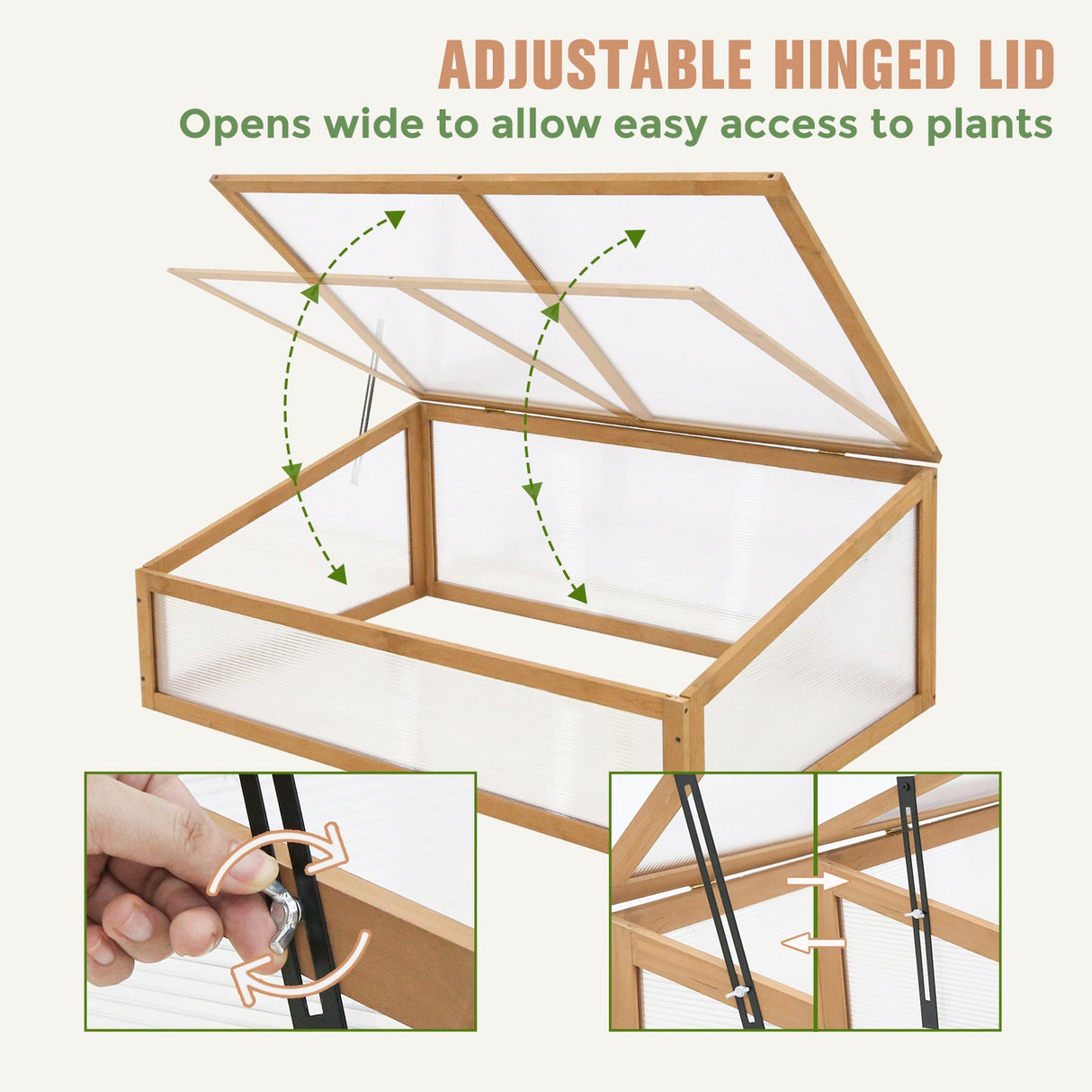 ADJUSTABLE HINGED LID
Opens wide to allow easy access to plants