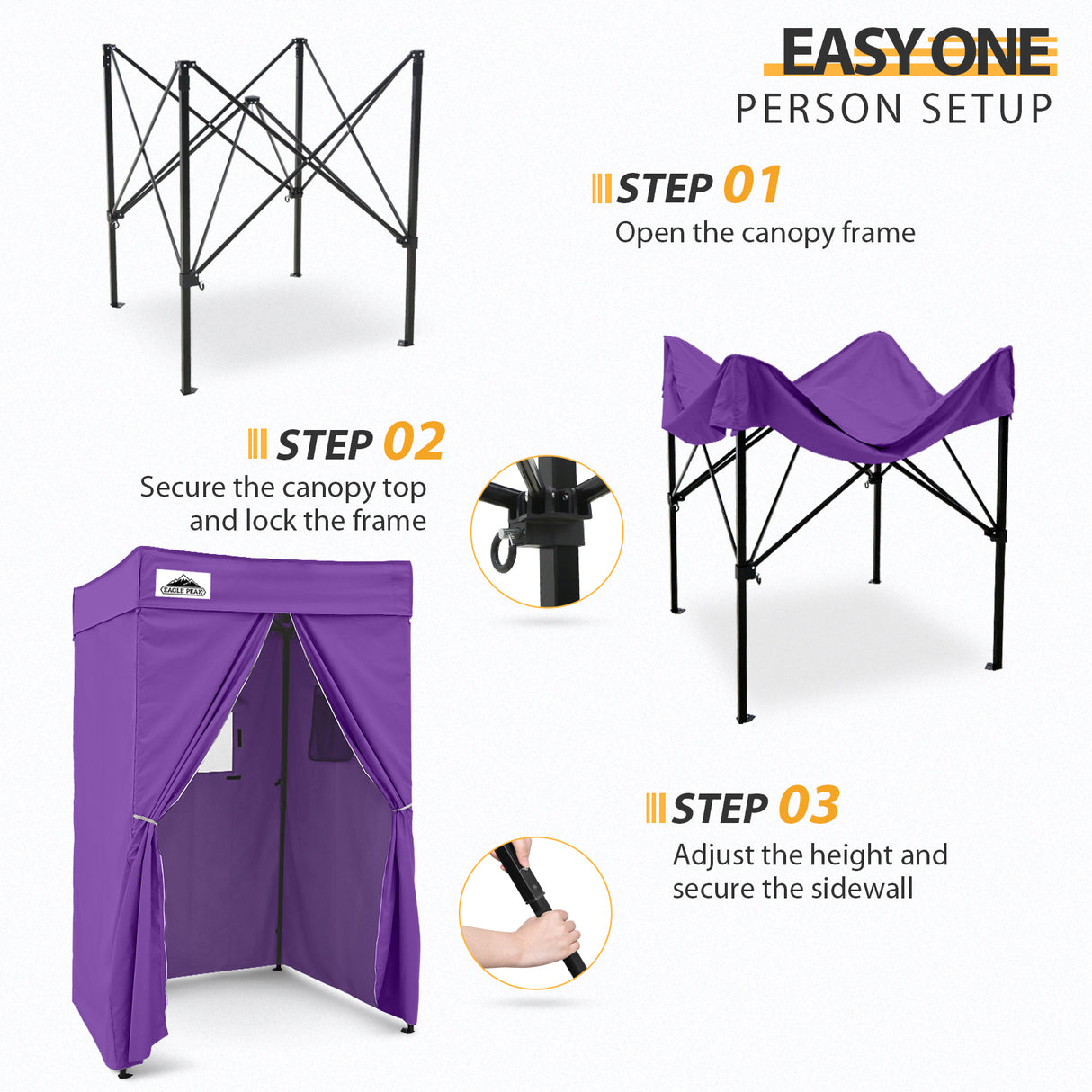 EASY ONE
PERSON SETUP

STEP 01
Open the canopy frame

STEP 02
Secure the canopy top and lock the frame

EAGLE PEAK

STEP 03
Adjust the height and secure the sidewall