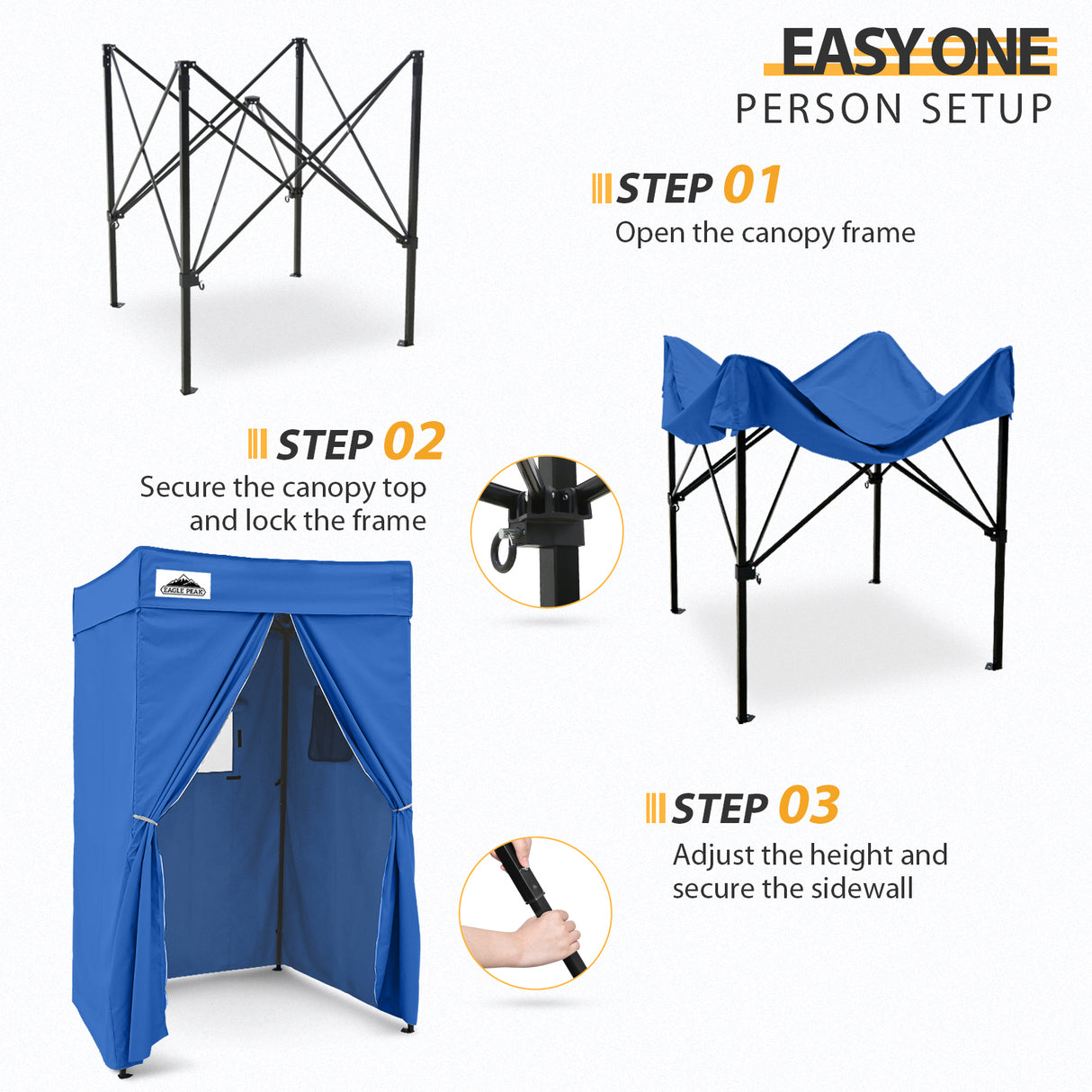 EASY ONE
PERSON SETUP

STEP 01
Open the canopy frame

STEP 02
Secure the canopy top and lock the frame

EAGLE PEAK

STEP 03
Adjust the height and secure the sidewall