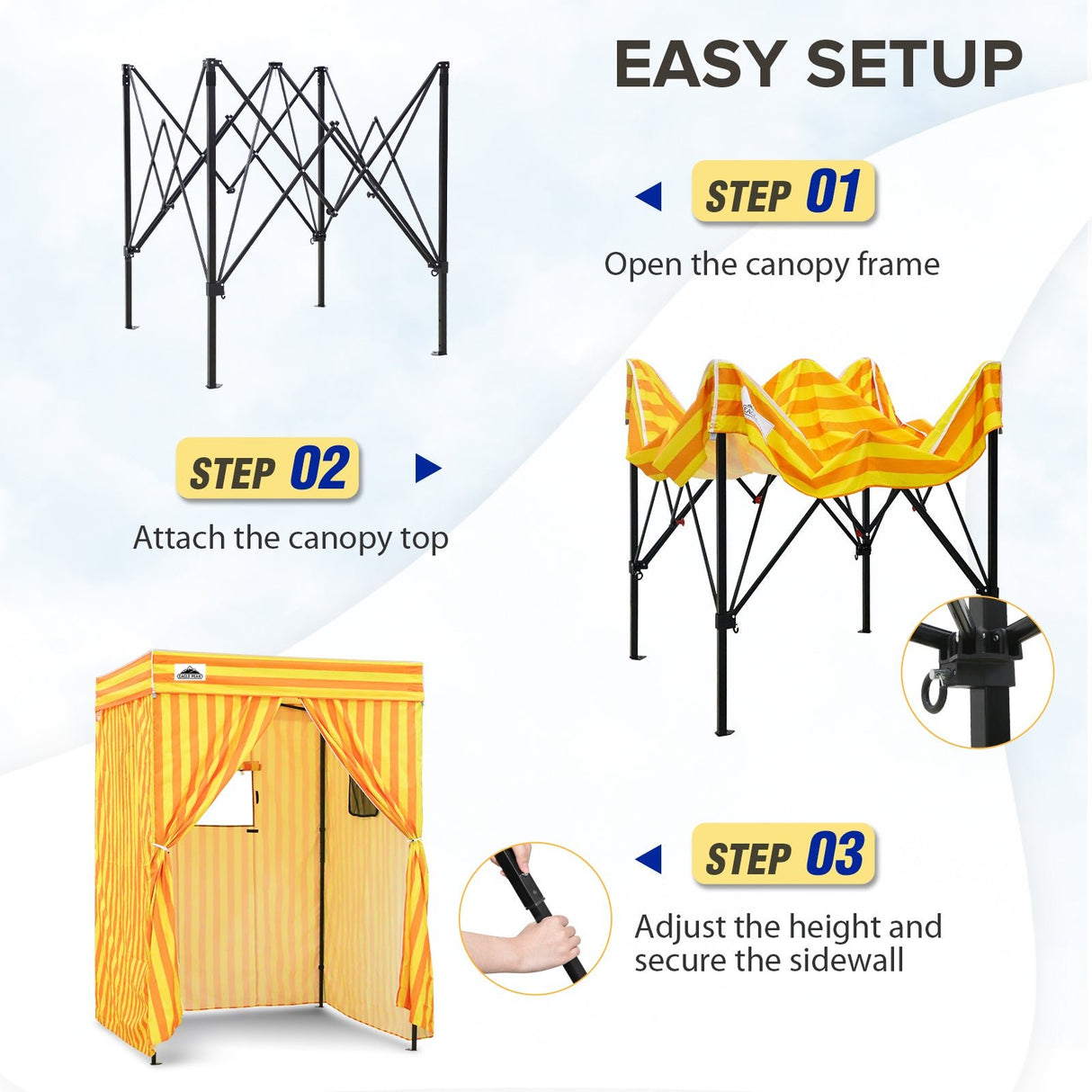 EASY SETUP

STEP 01
Open the canopy frame

STEP 02
Attach the canopy top

EAGLE PEAK

STEP 03
Adjust the height and secure the sidewall