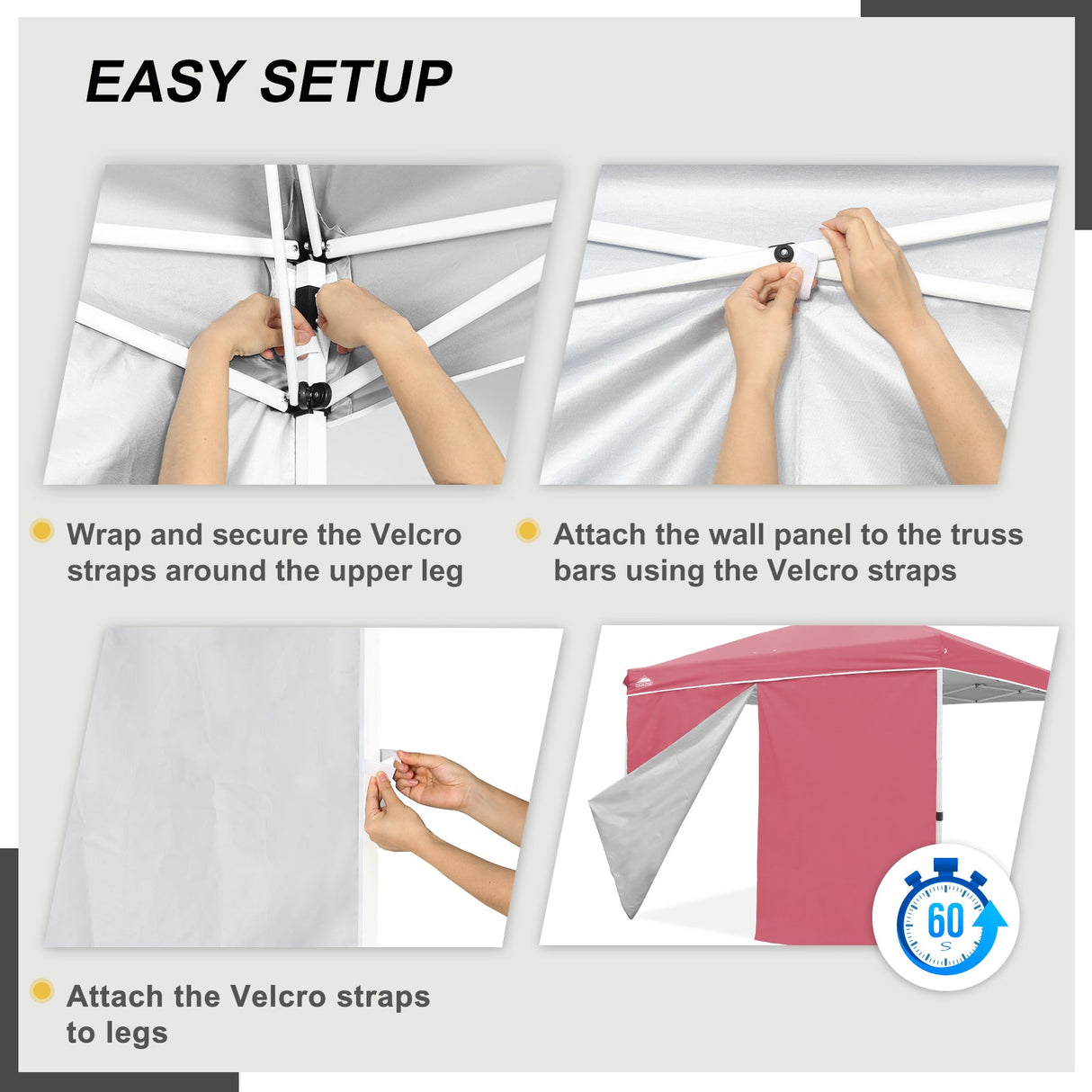 EASY SETUP

Wrap and secure the Velcro straps around the upper leg

Attach the wall panel to the truss bars using the Velcro straps

Attach the Velcro straps to legs

60
S