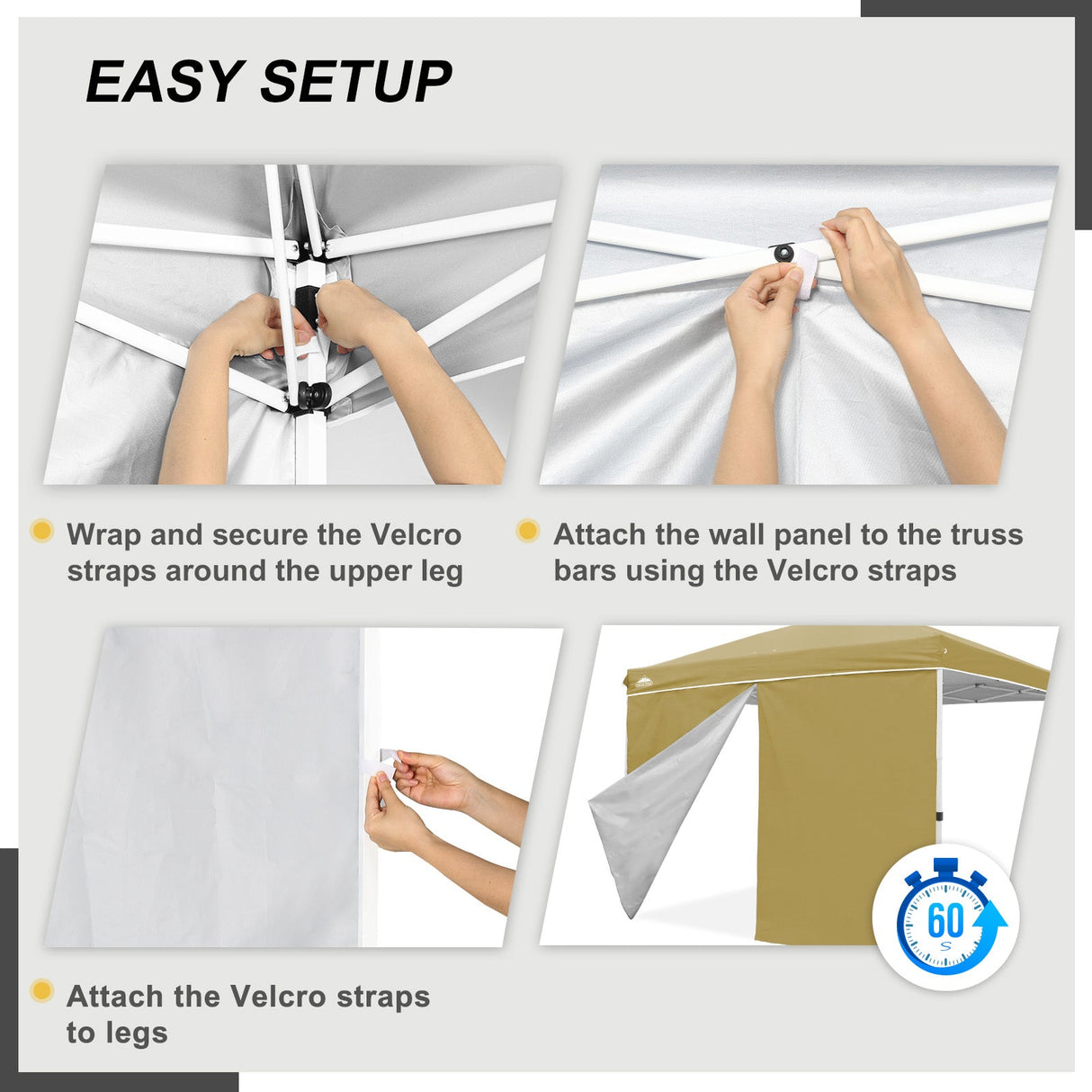 EASY SETUP

Wrap and secure the Velcro straps around the upper leg

Attach the wall panel to the truss bars using the Velcro straps

Attach the Velcro straps to legs

60 S