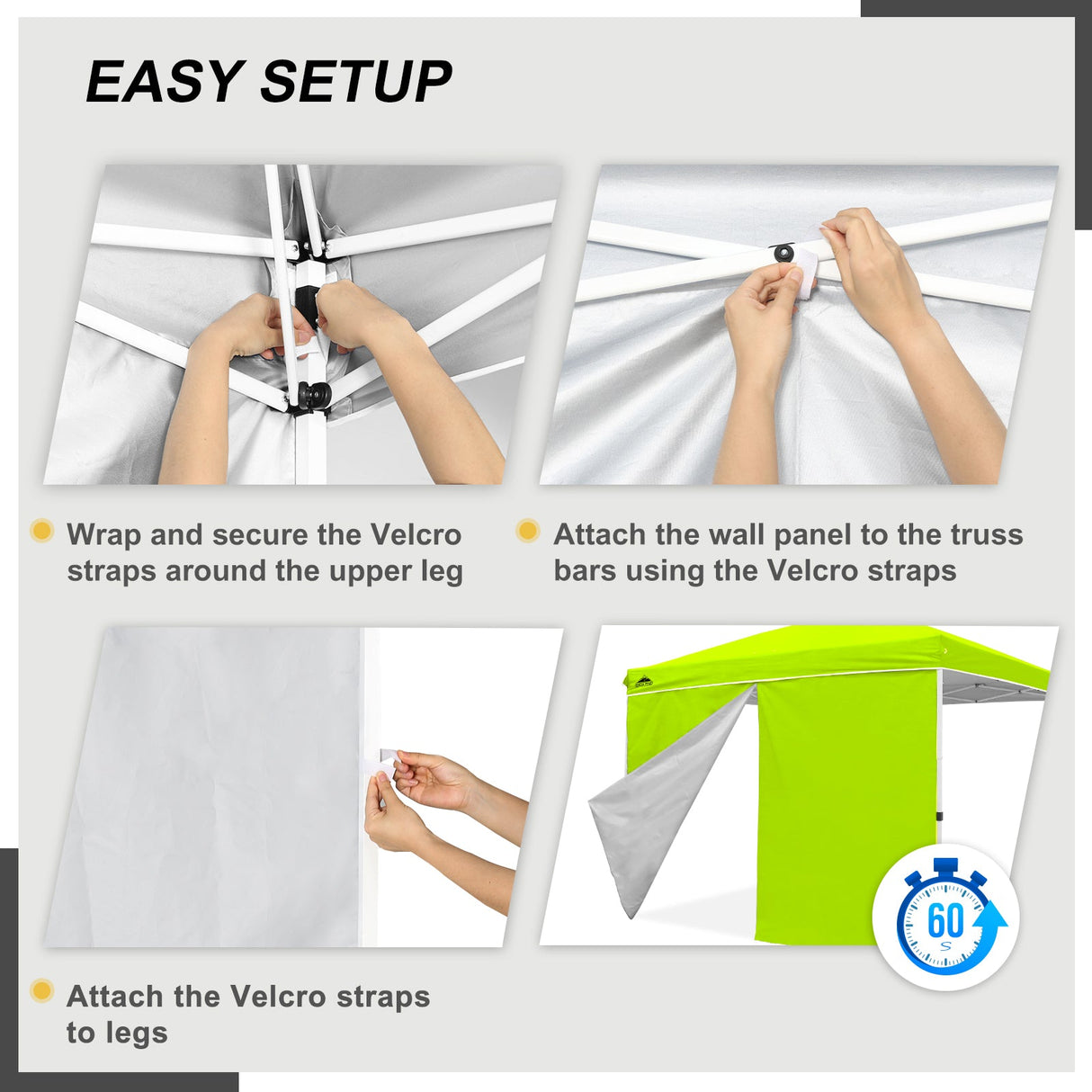 EASY SETUP

Wrap and secure the Velcro straps around the upper leg

Attach the wall panel to the truss bars using the Velcro straps

Attach the Velcro straps to legs

60 S