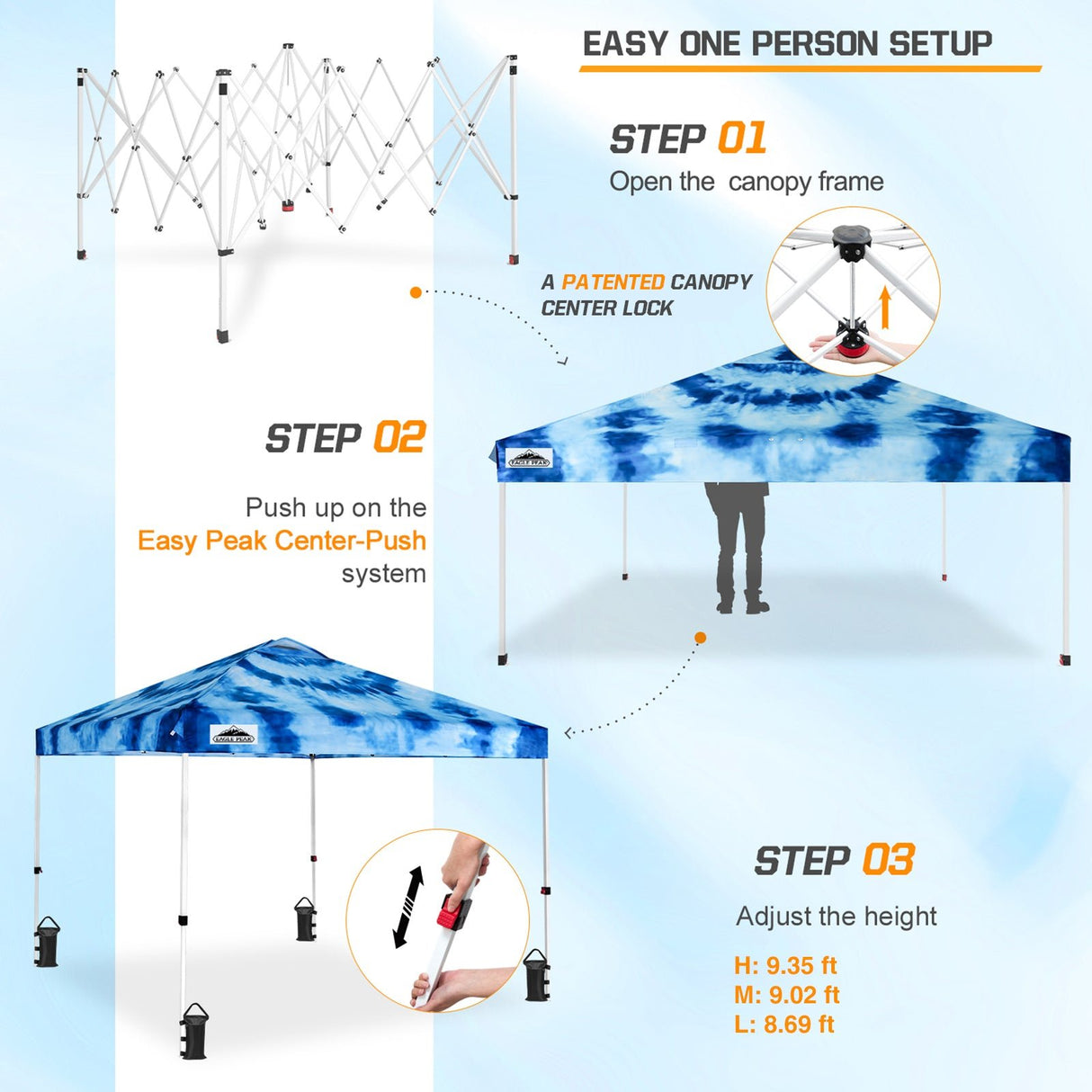 EASY ONE PERSON SETUP

STEP 01
Open the  canopy frame

A PATENTED CANOPY CENTER LOCK

STEP 02

Push up on the Easy Peak Center-Push system

EAGLE PEAK

EAGLE PEAK

STEP 03
Adjust the height

H: 9.35 ft
M: 9.02 ft
L: 8.69 ft