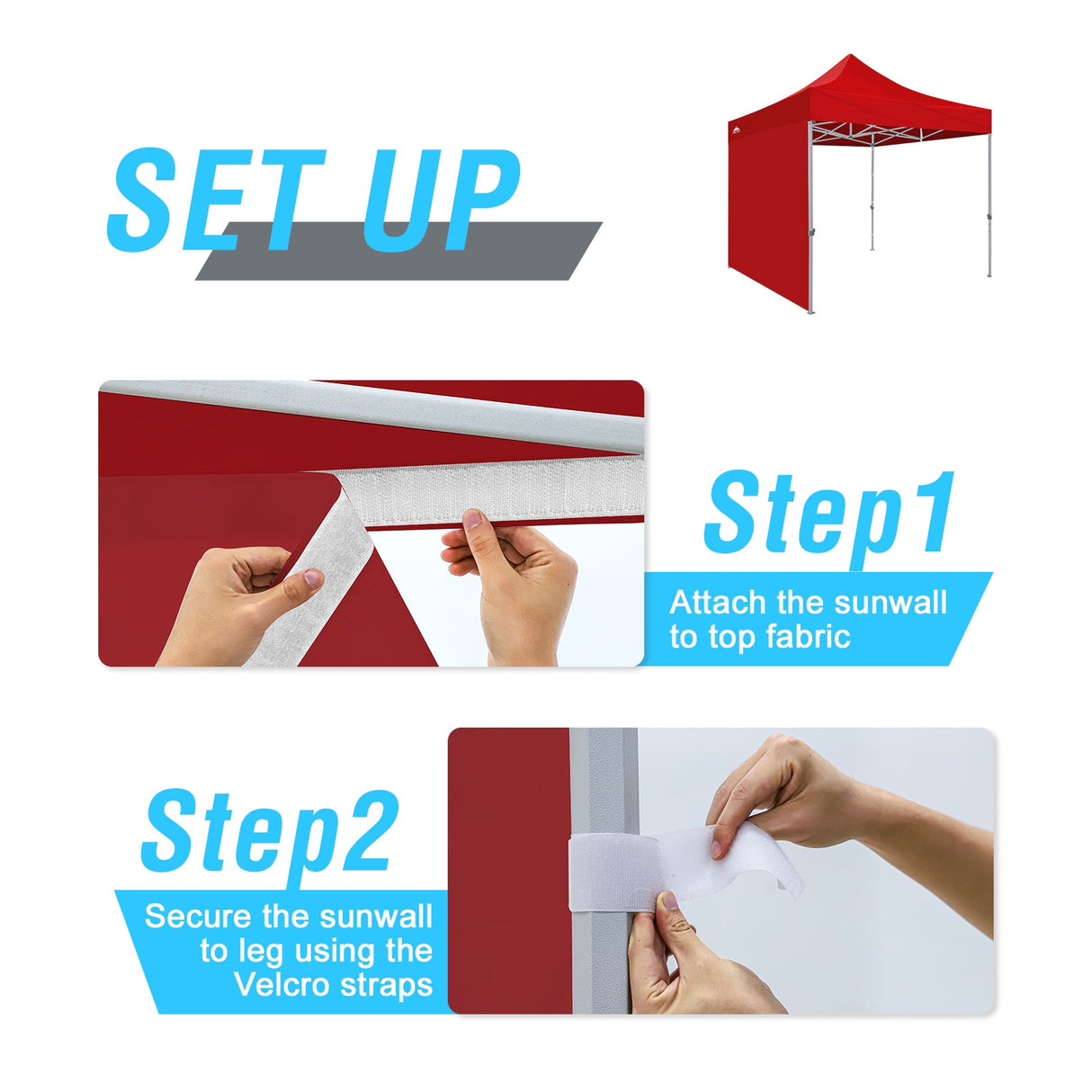 SET UP

Step1
Attach the sunwall to top fabric

Step2
Secure the sunwall to leg using the Velcro straps