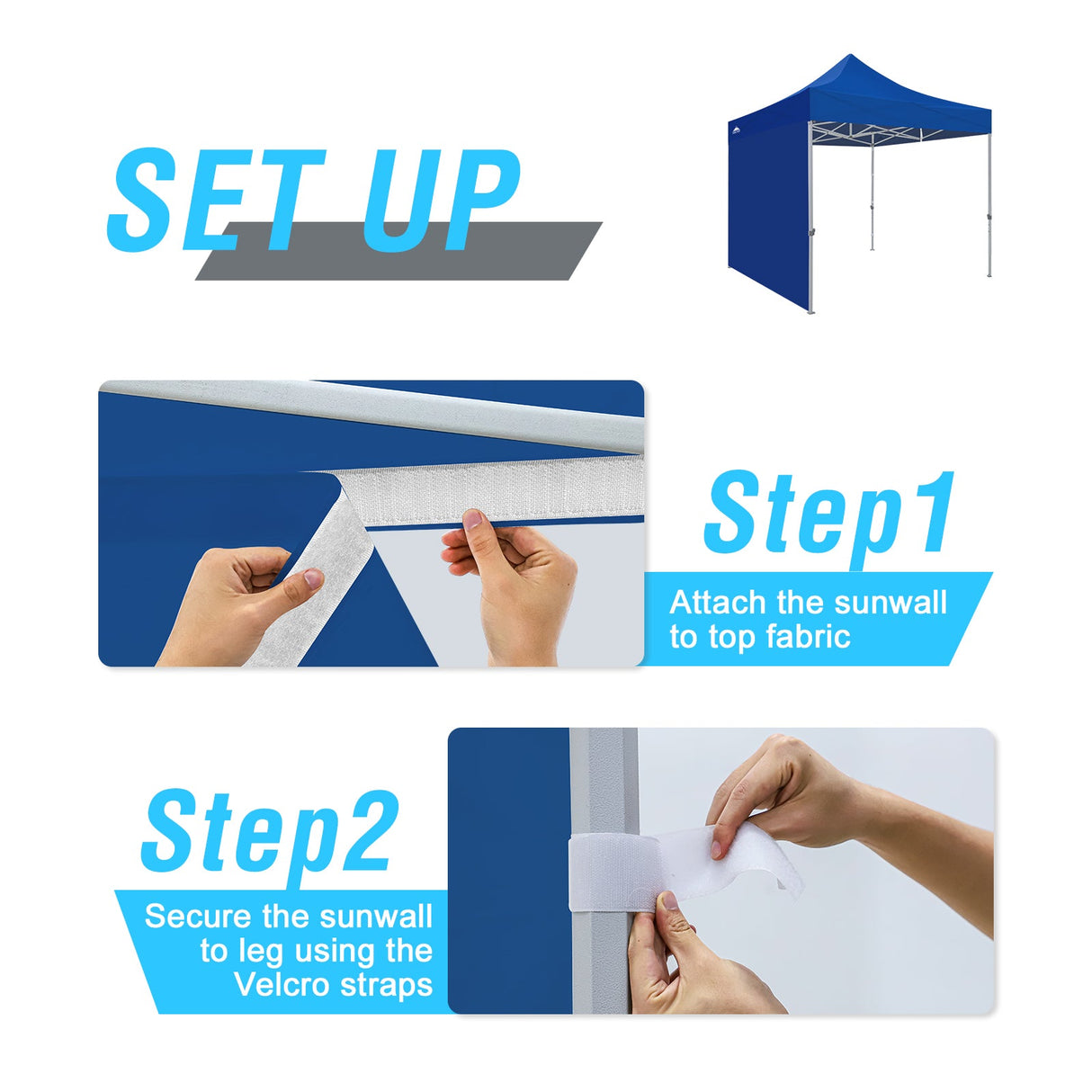 SET UP

Step1

Attach the sunwall to top fabric

Step2

Secure the sunwall to leg using the Velcro straps