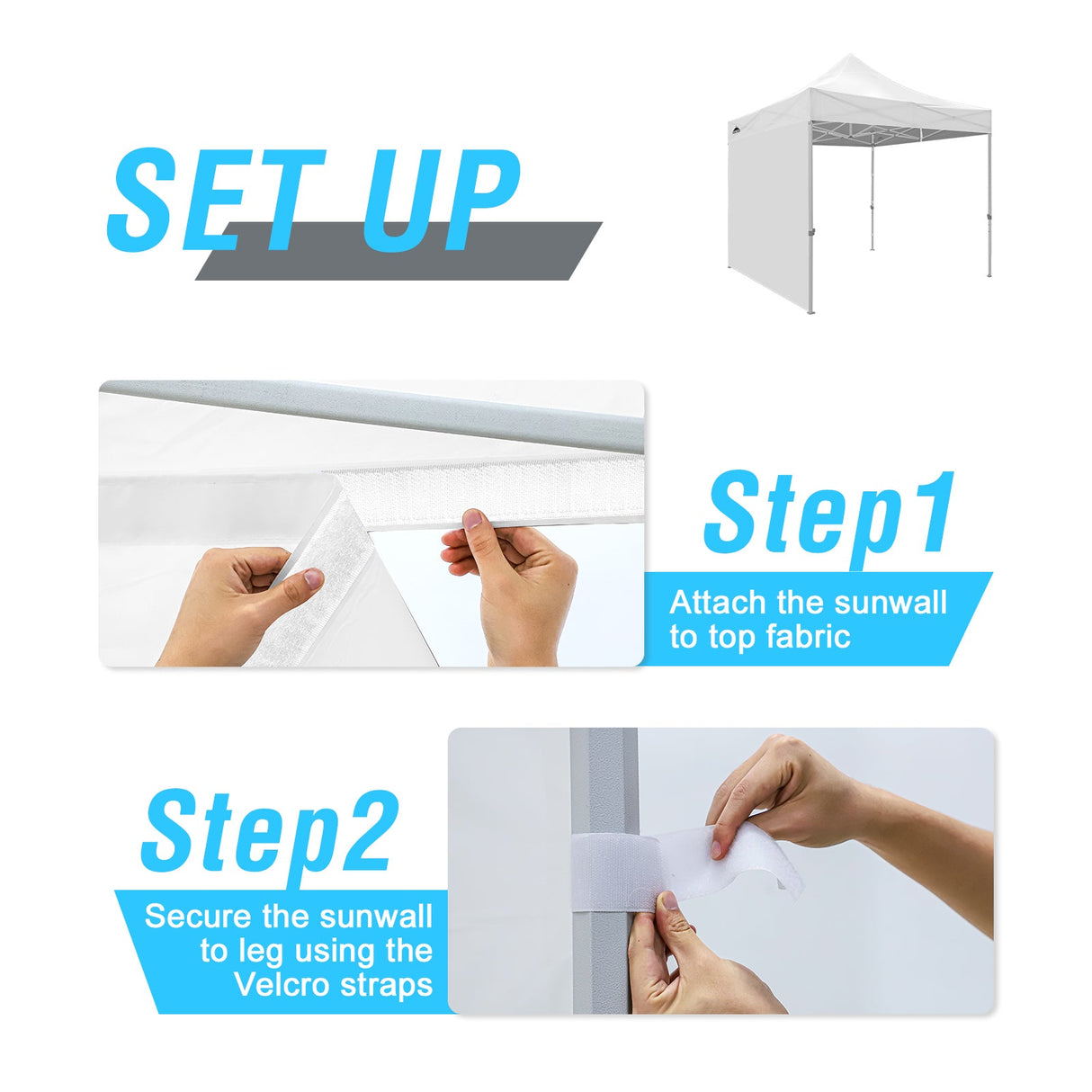 SET UP

Step1

Attach the sunwall to top fabric

Step2

Secure the sunwall to leg using the Velcro straps