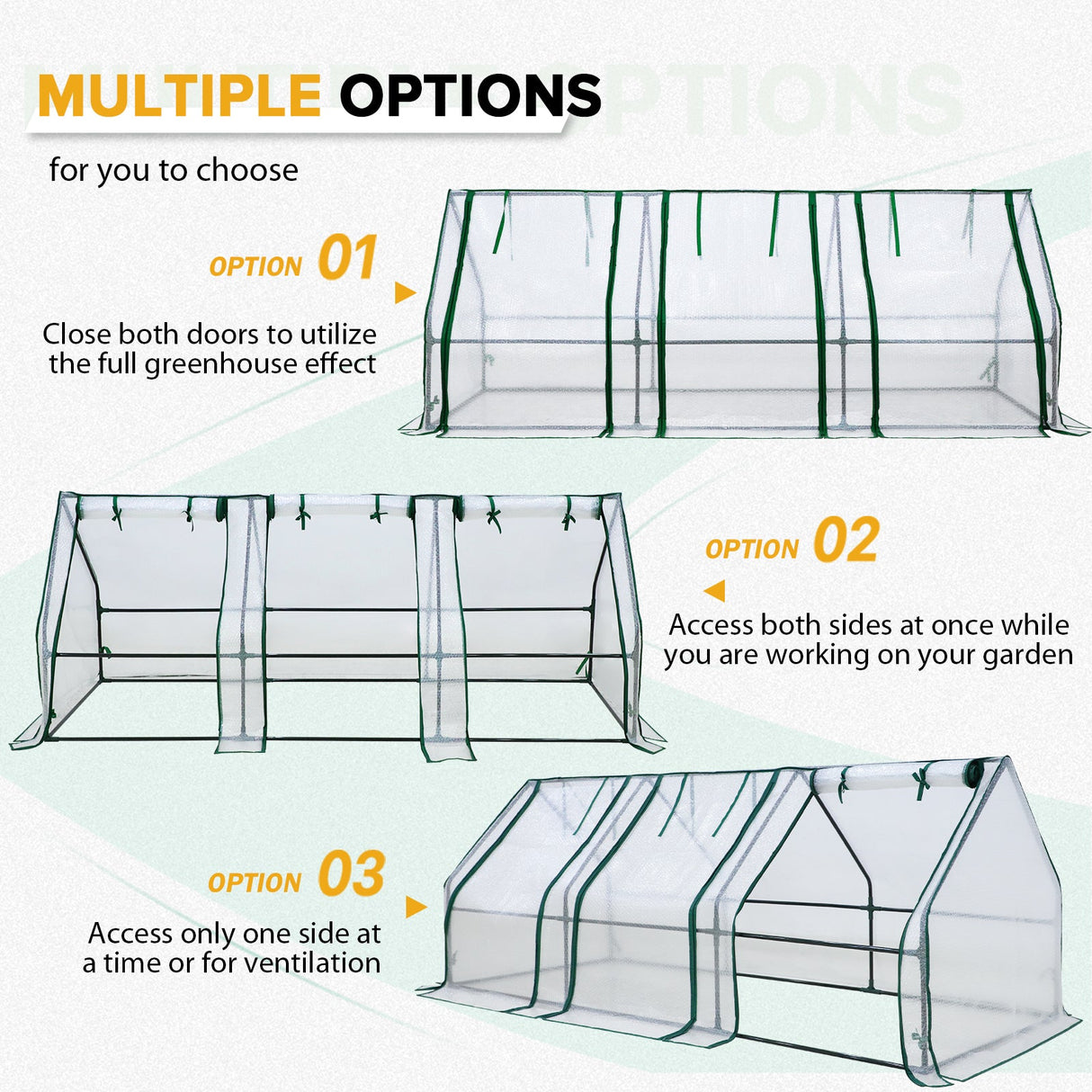 MULTIPLE OPTIONS

for you to choose

OPTION 01

Close both doors to utilize the full greenhouse effect

OPTION 02

Access both sides at once while you are working on your garden

OPTION 03

Access only one side at a time or for ventilation