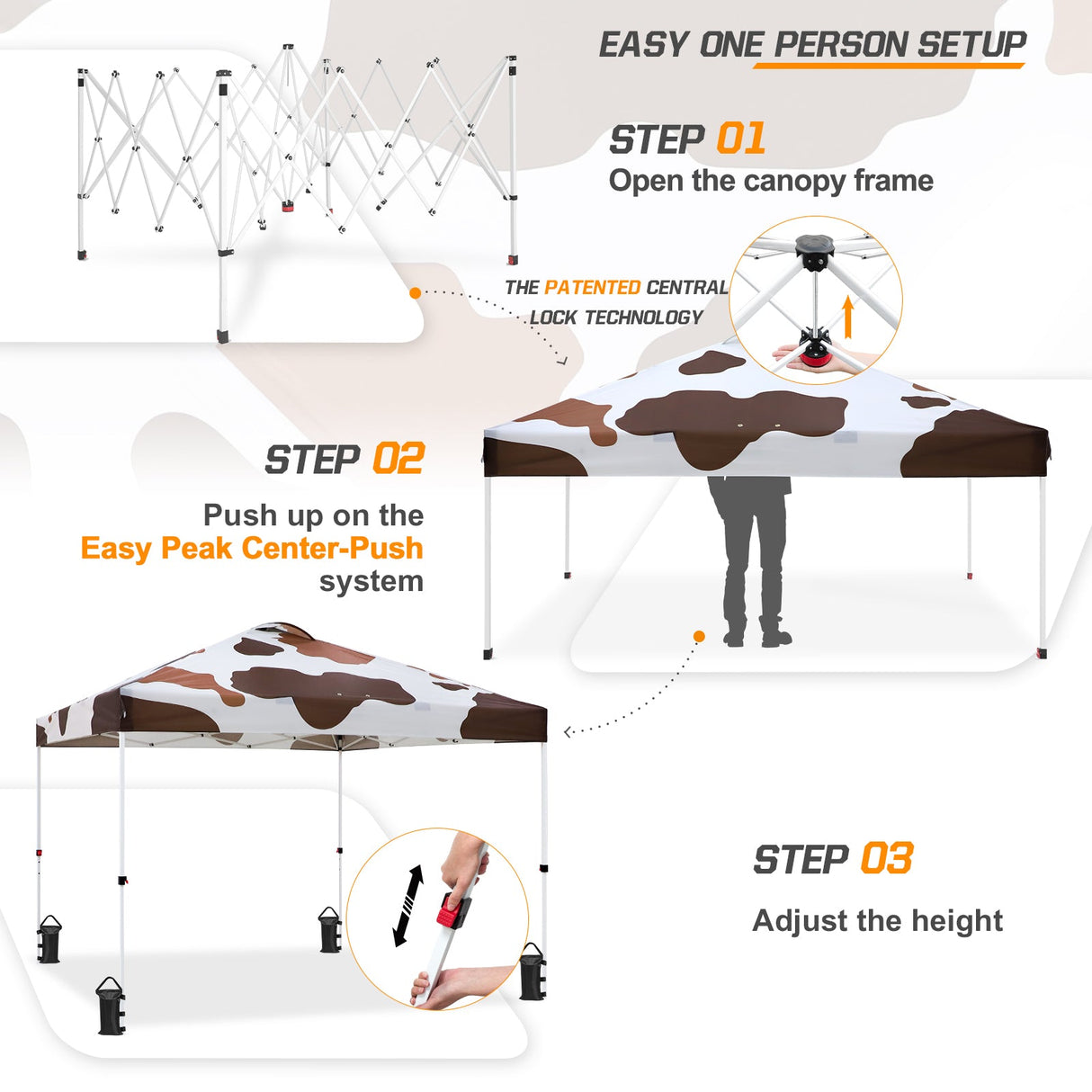 EASY ONE PERSON SETUP

STEP 01

Open the canopy frame

THE PATENTED CENTRAL LOCK TECHNOLOGY

STEP 02

Push up on the Easy Peak Center-Push system

STEP 03

Adjust the height