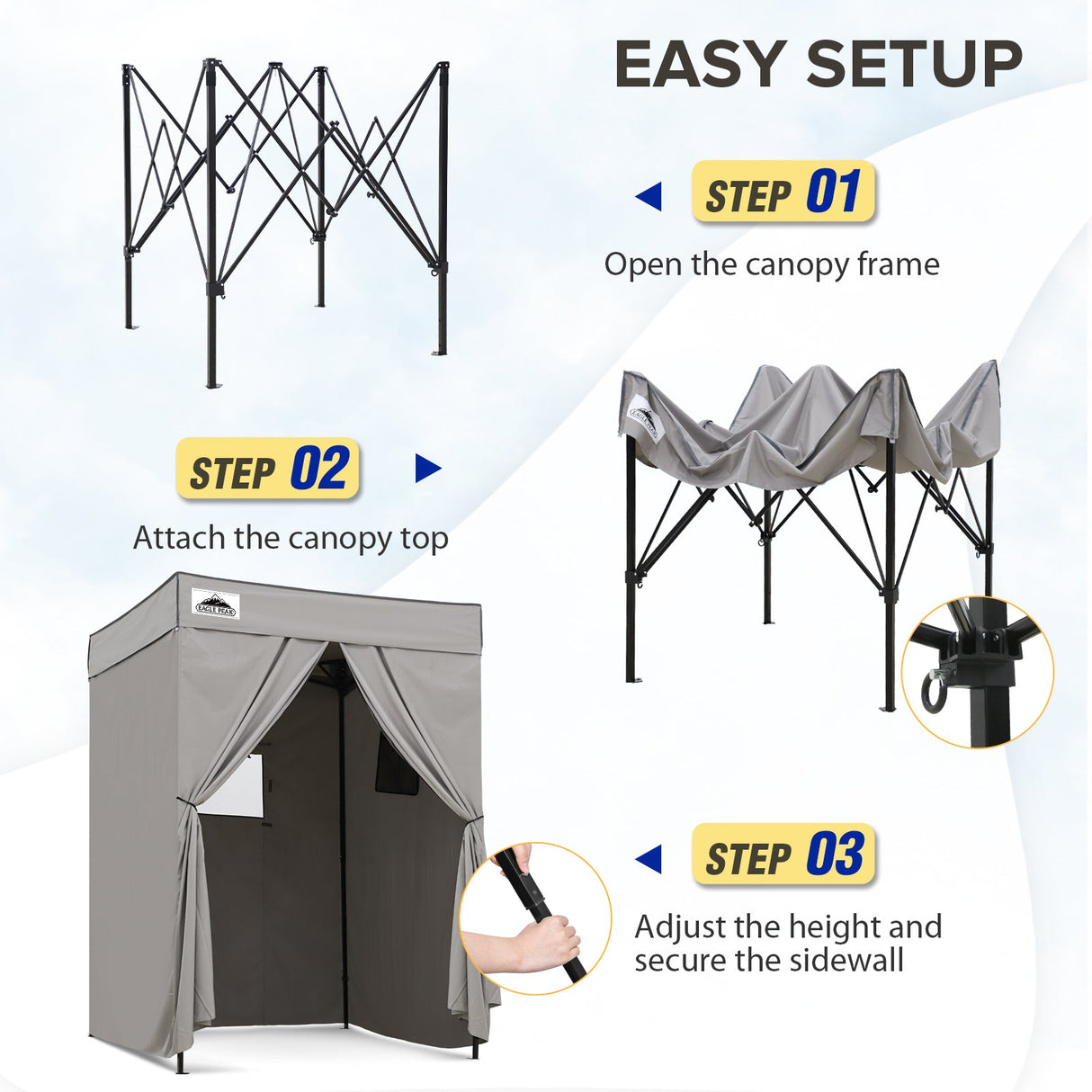 EASY SETUP

STEP 01

Open the canopy frame

STEP 02

Attach the canopy top

EAGLE PEAK

EAGLE PEAK

STEP 03

Adjust the height and secure the sidewall