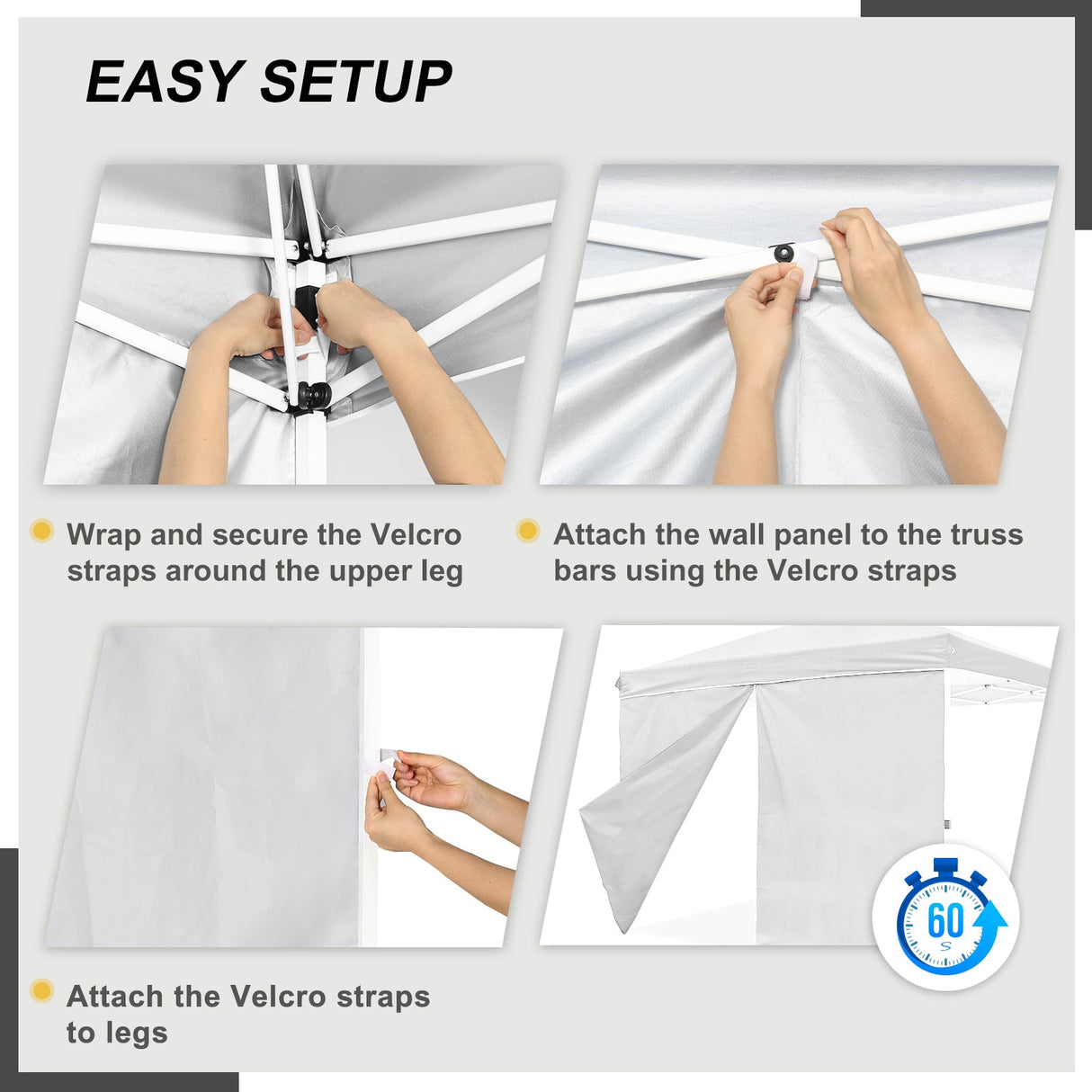 EASY SETUP

Wrap and secure the Velcro straps around the upper leg

Attach the wall panel to the truss bars using the Velcro straps

Attach the Velcro straps to legs

60 S